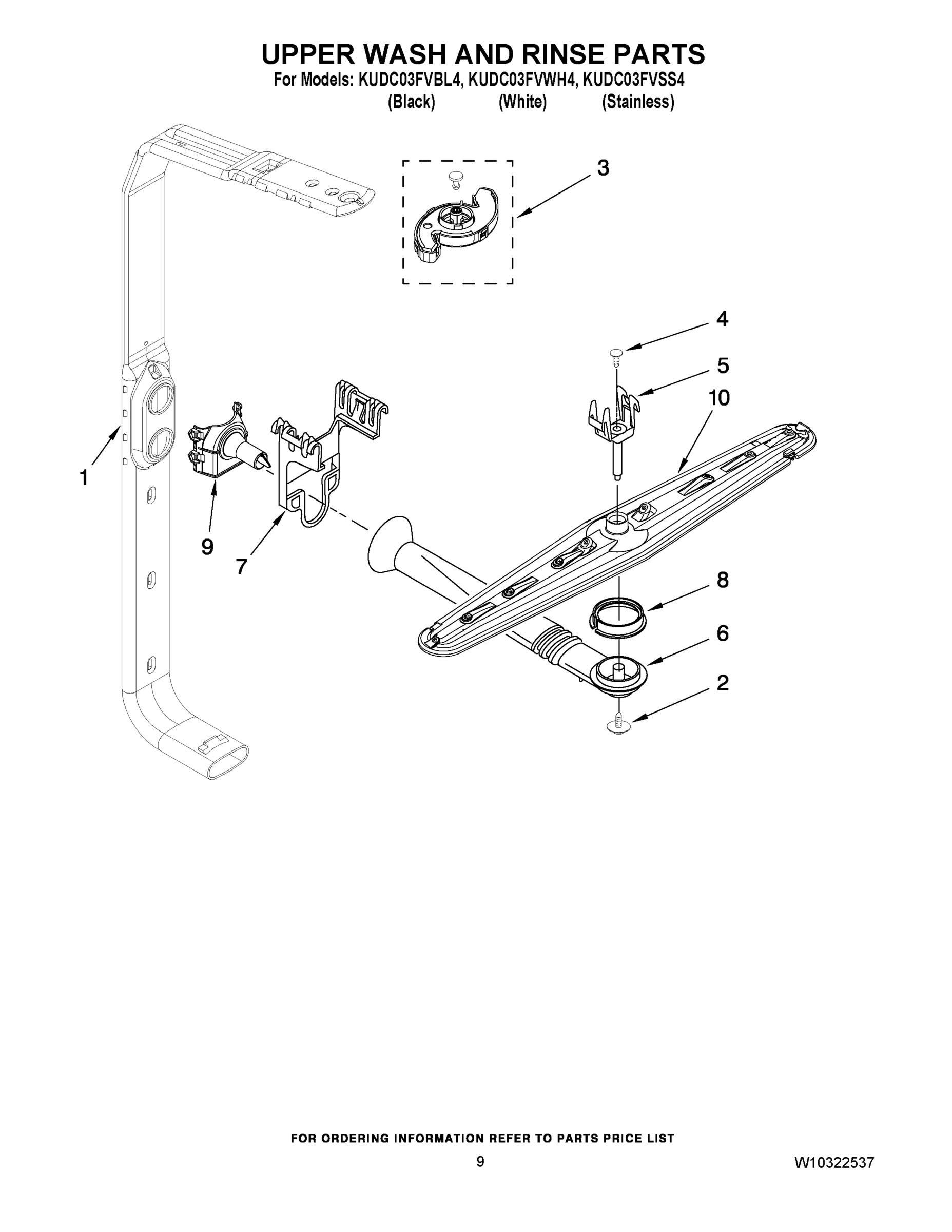 UPPER WASH AND RINSE PARTS

For Models: KUDC03FVBL4, KUDC03FVWH4, KUDC03FVSS4
(Black) (White) (Stainless)

3

4

5

10

1

9

7

8

6

2

FOR ORDERING INFORMATION REFER TO PARTS PRICE LIST

9

W10322537