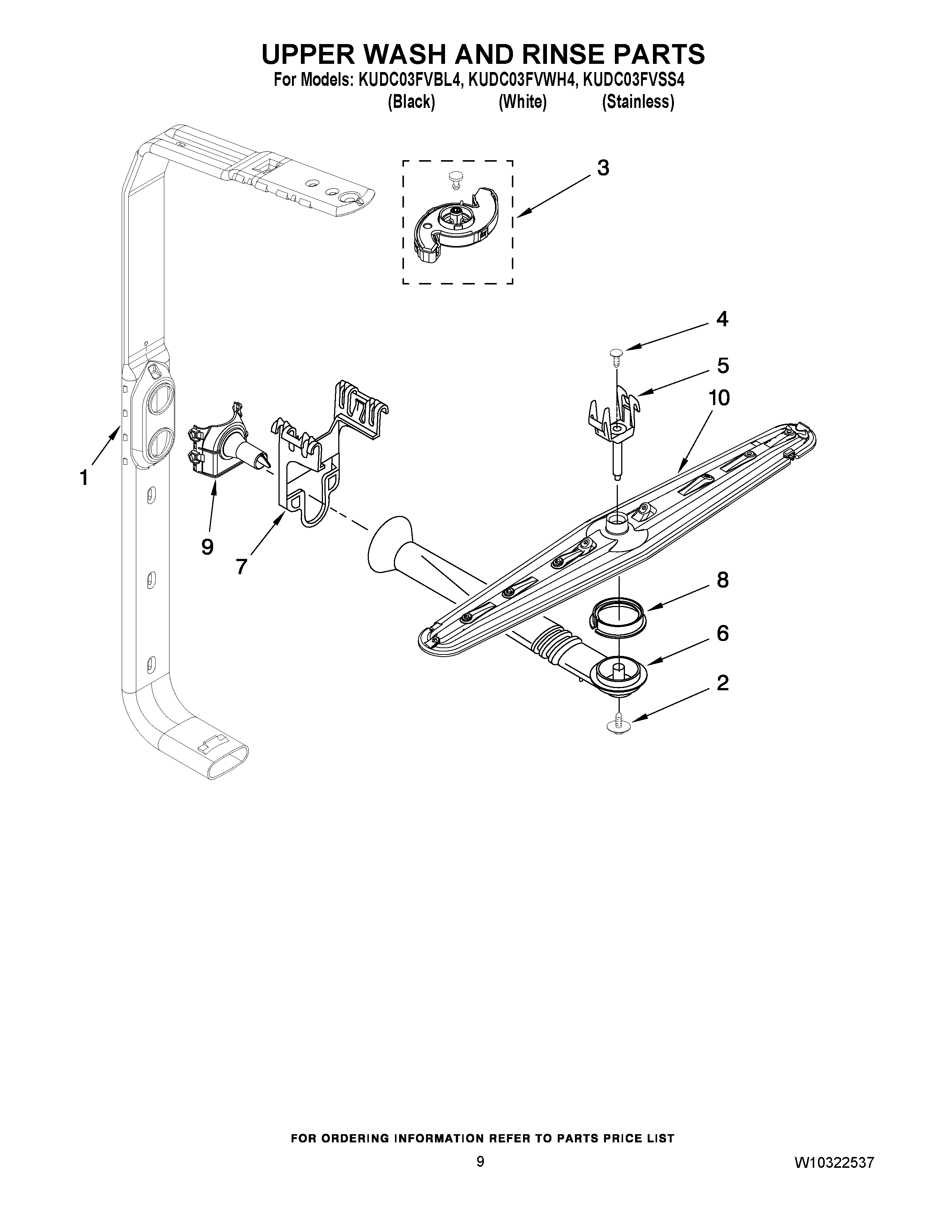 UPPER WASH AND RINSE PARTS
For Models: KUDC03FVBL4, KUDC03FVWH4, KUDC03FVSS4
(Black) (White) (Stainless)

3
4
5
10
1
9
7
8
6
2

FOR ORDERING INFORMATION REFER TO PARTS PRICE LIST
9
W10322537