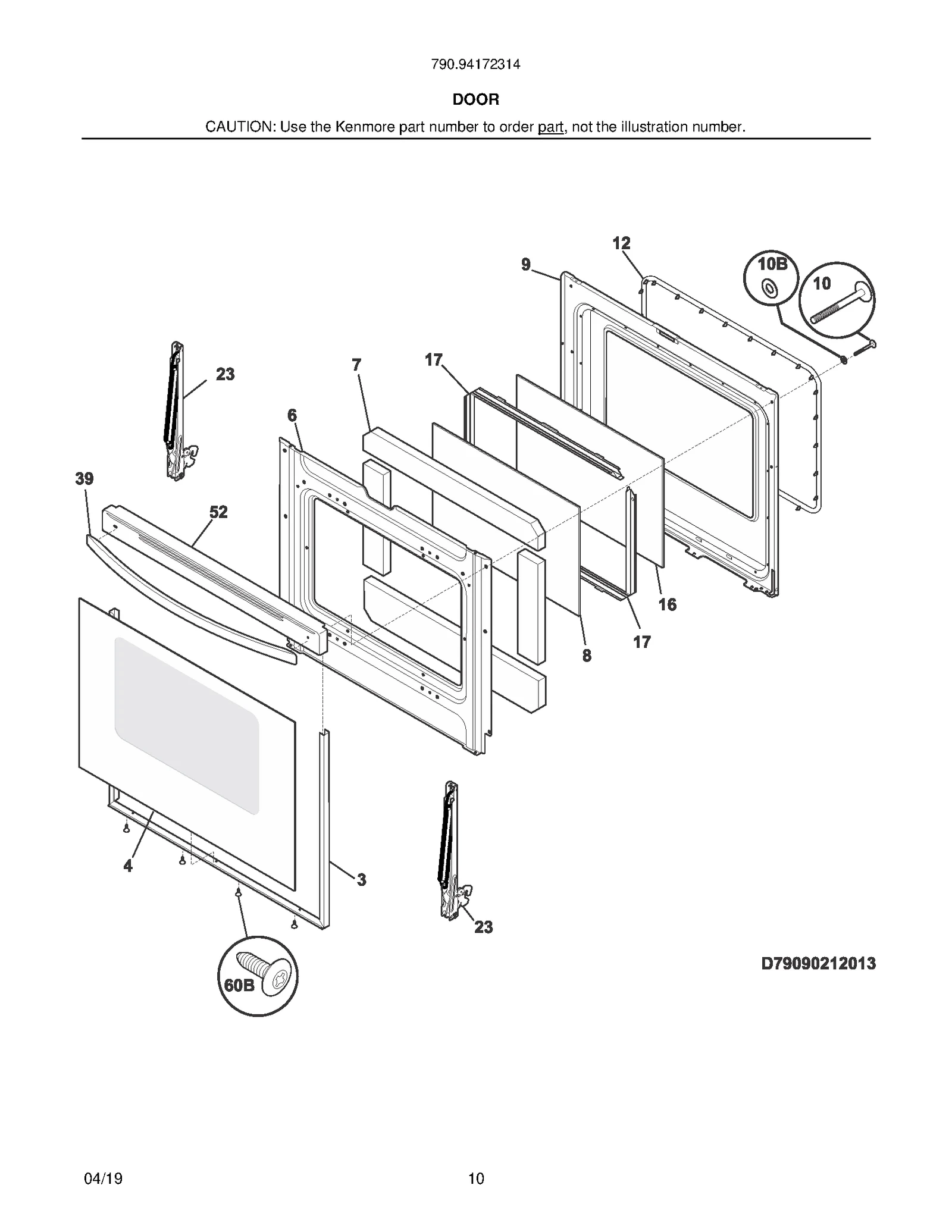 790.94172314

DOOR

CAUTION: Use the Kenmore part number to order part, not the illustration number.

12
9
10B
10
23
7
17
6
39
52
16
17
8
4
3
23
60B

D79090212013

04/19

10