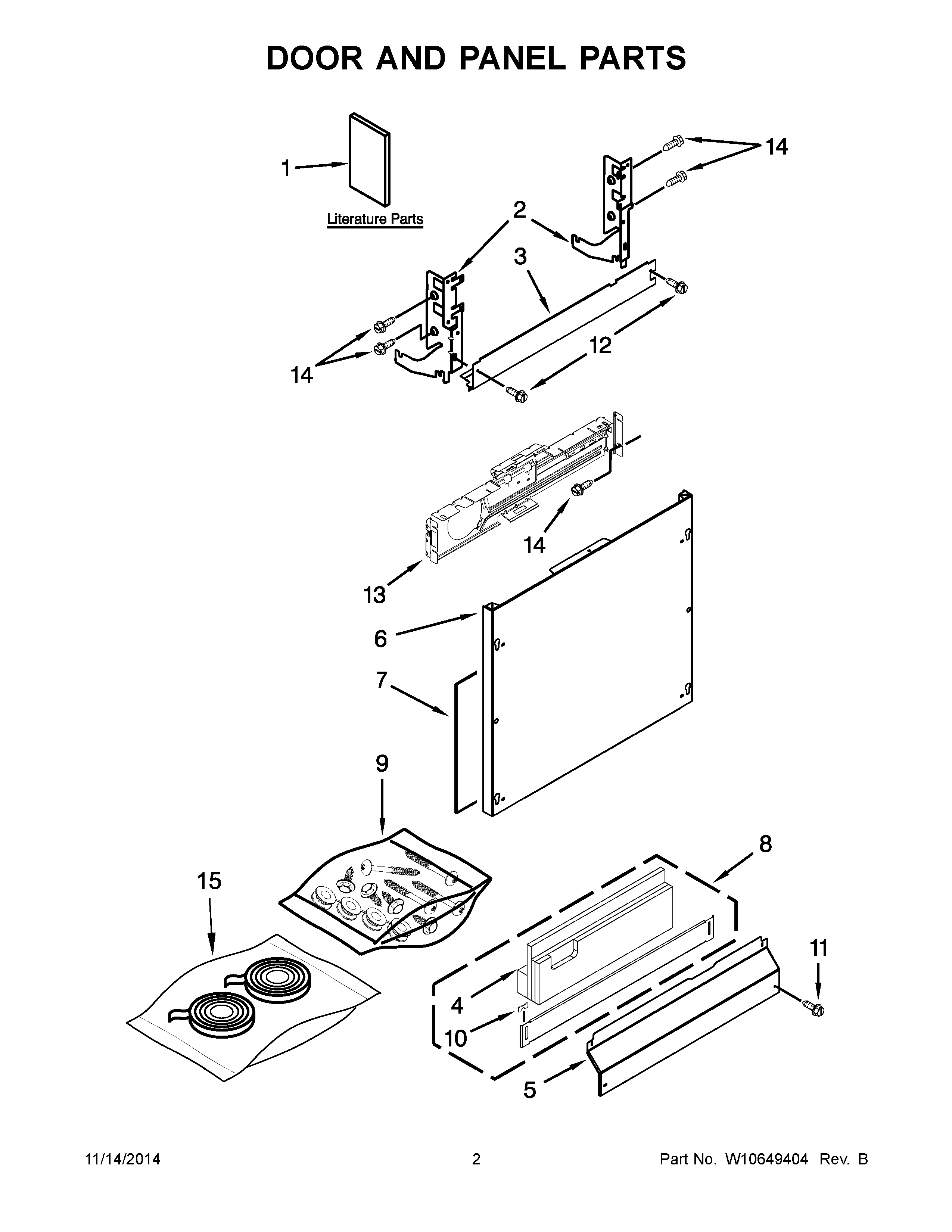 DOOR AND PANEL PARTS

1

Literature Parts

14

2

3

14

12

14

13

6

7

9

8

15

11

4

10

5

11/14/2014

2

Part No. W10649404 Rev. B