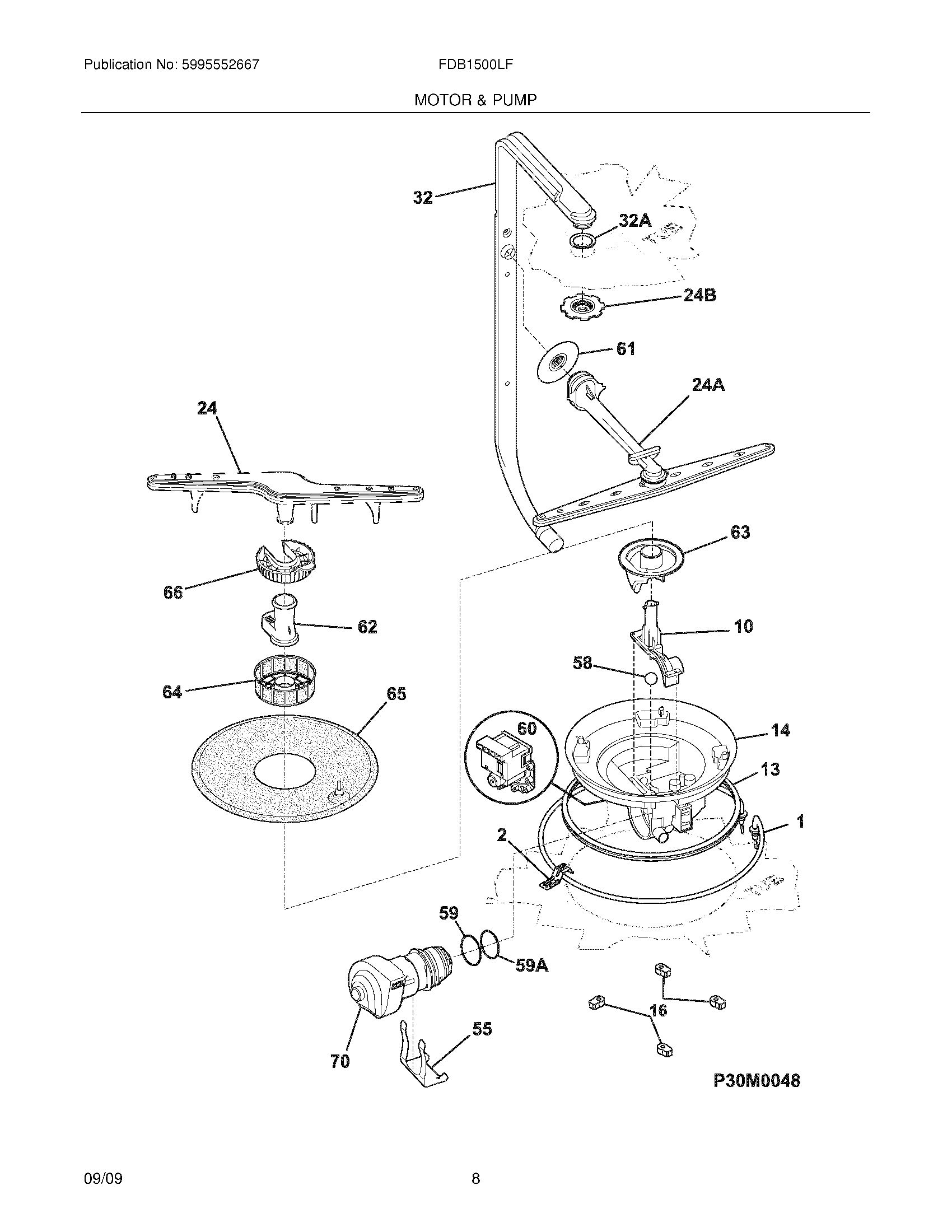 Publication No: 5995552667

FDB1500LF

MOTOR & PUMP

32

32A

24B

61

24A

24

63

66

62

10

58

64

65

60

14

13

1

2

59

59A

16

55

70

P30M0048

09/09

8