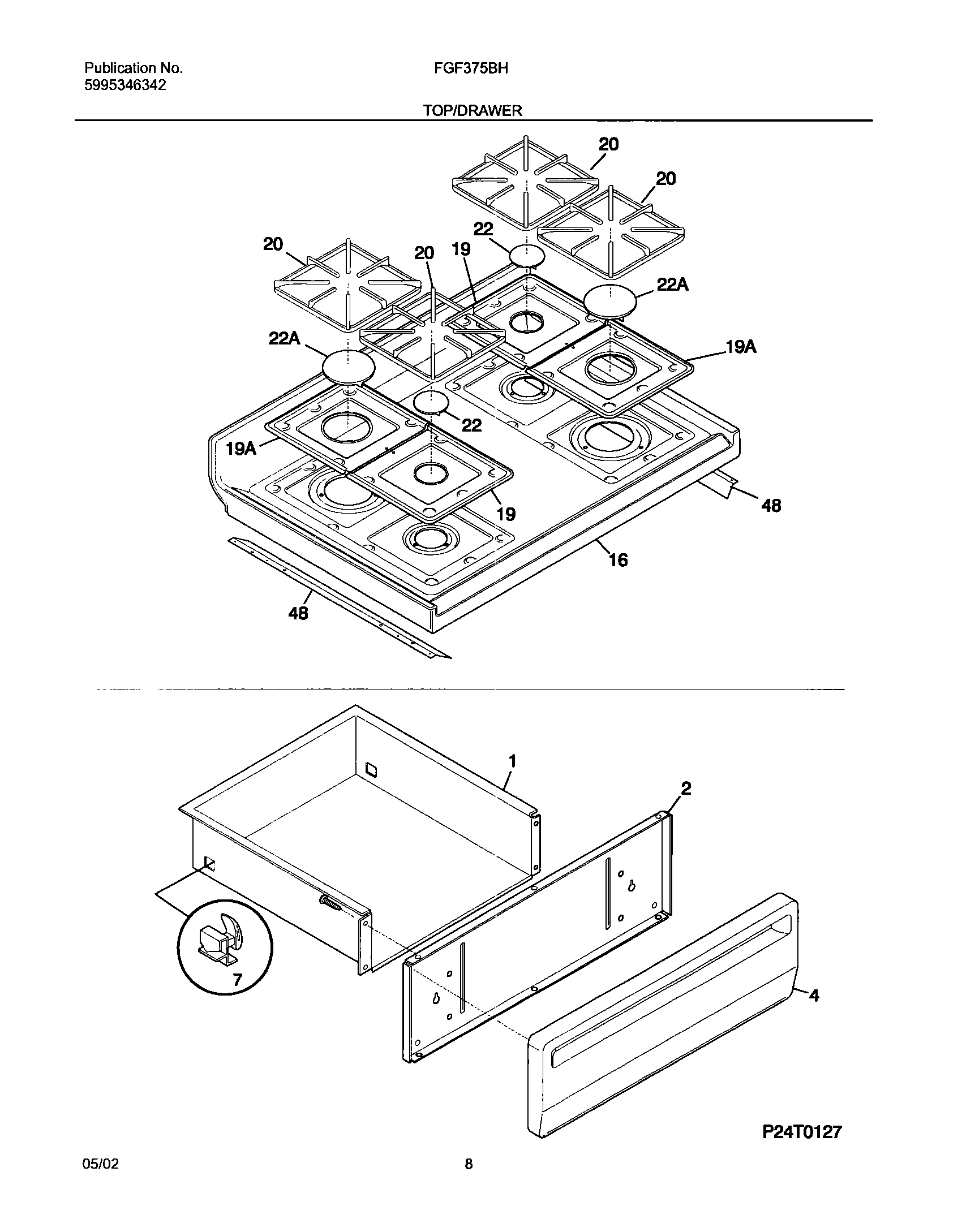 Publication No.
5995346342

FGF375BH

TOP/DRAWER

20
20
22
20
20
19
22A
22A
19A
22
19A
19
48
16
48

1
2
7
4

P24T0127

05/02

8