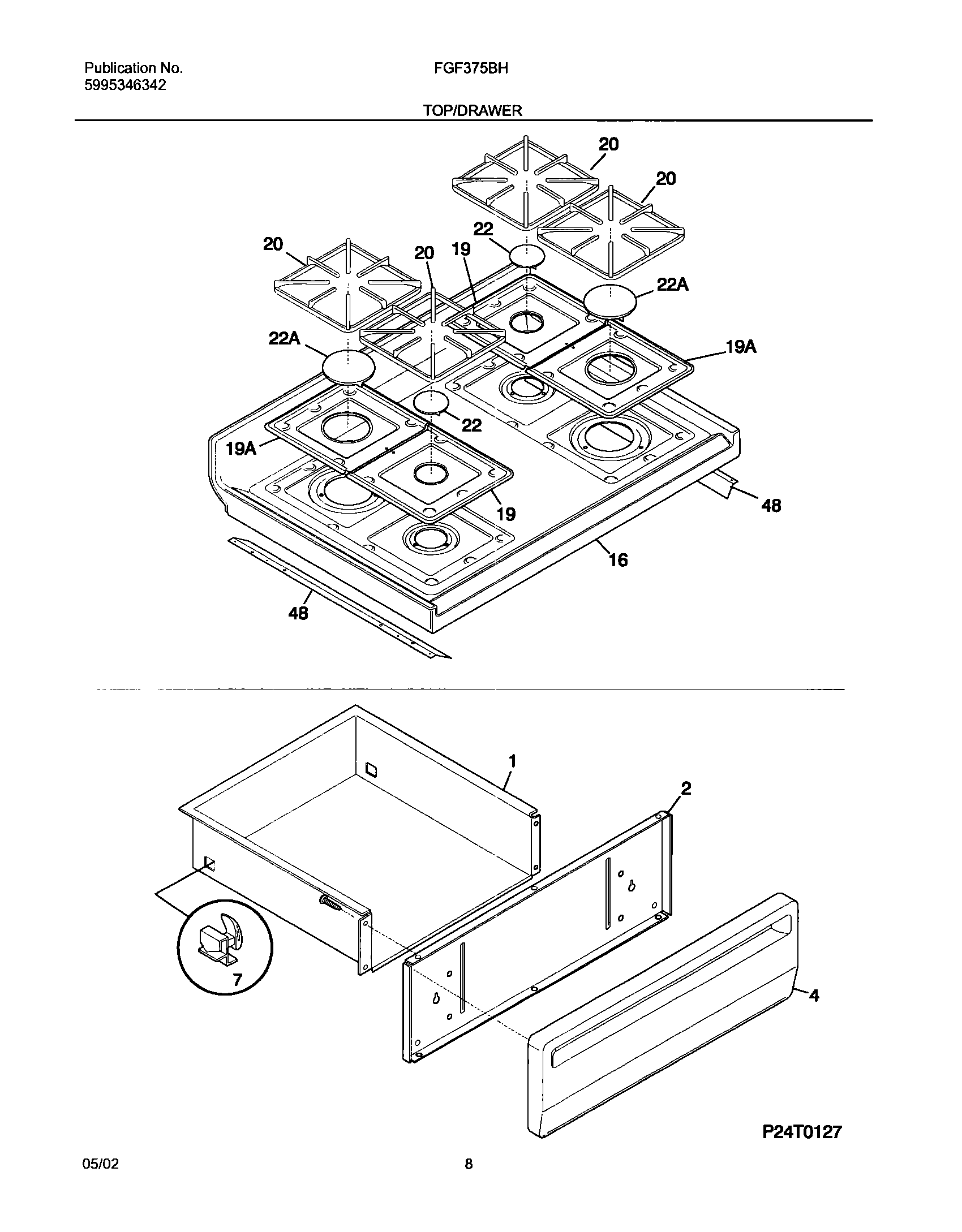 Publication No.
5995346342

FGF375BH

TOP/DRAWER

20
20
22
20
20
19
22A
22A
19A
22
19A
19
48
16
48

1
2
7
4

P24T0127

05/02

8