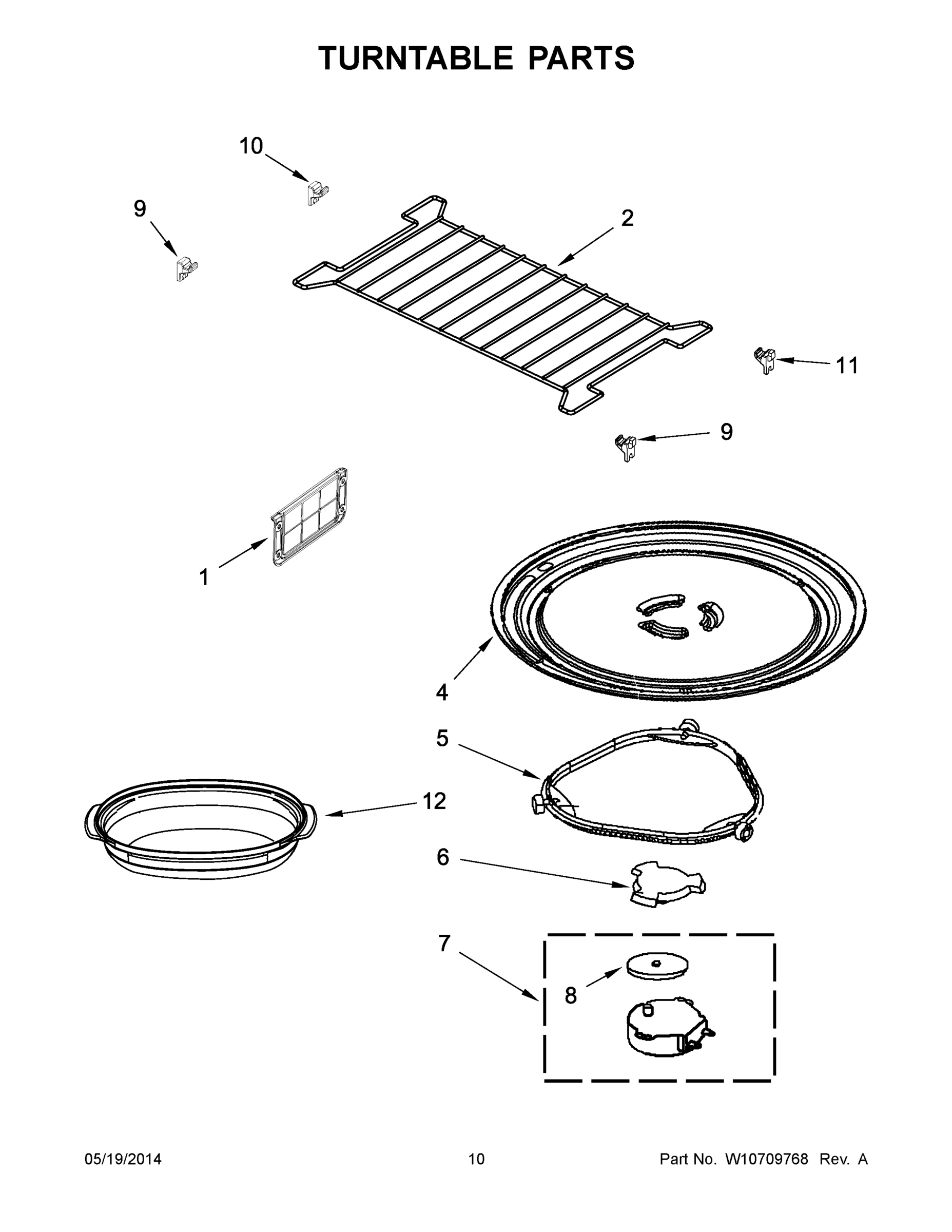 TURNTABLE PARTS

10

9

2

11

9

1

4

5

12

6

7

8

05/19/2014

10

Part No. W10709768 Rev. A