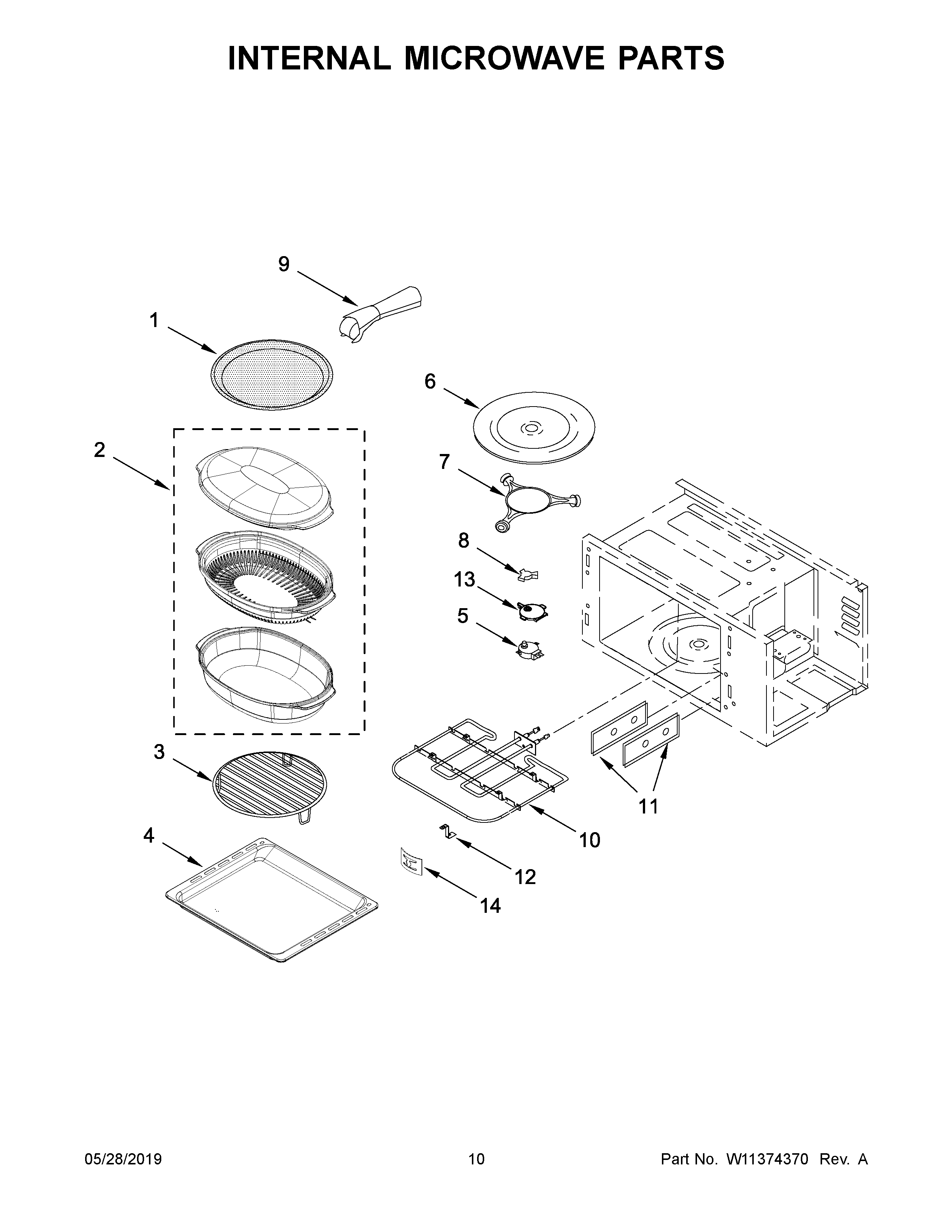 INTERNAL MICROWAVE PARTS

9

1

6

2

7

8

13

5

3

11

10

4

12

14

05/28/2019 10 Part No. W11374370 Rev. A