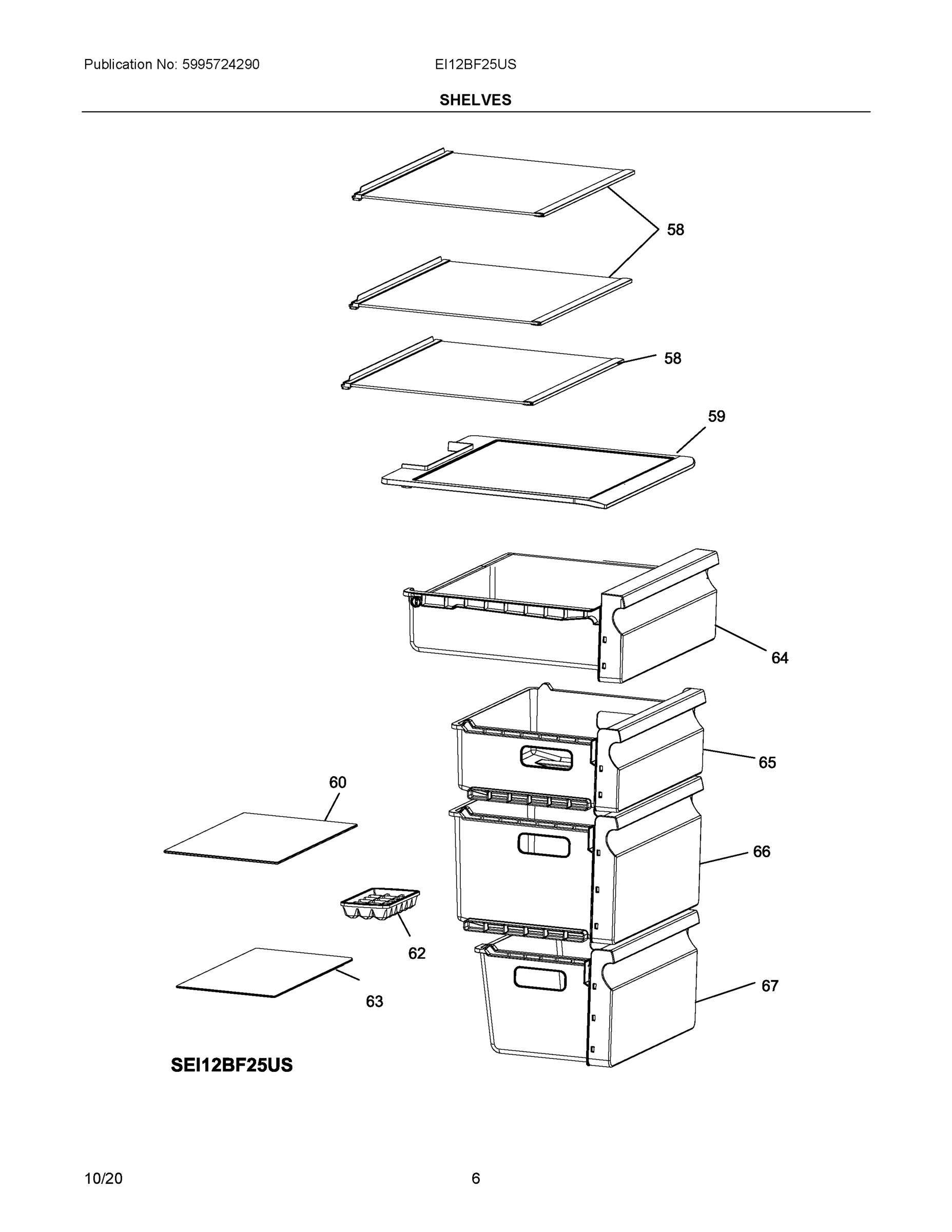 Publication No: 5995724290

EI12BF25US

SHELVES

58

58

59

64

65

60

66

62

63

67

SEI12BF25US

10/20

6