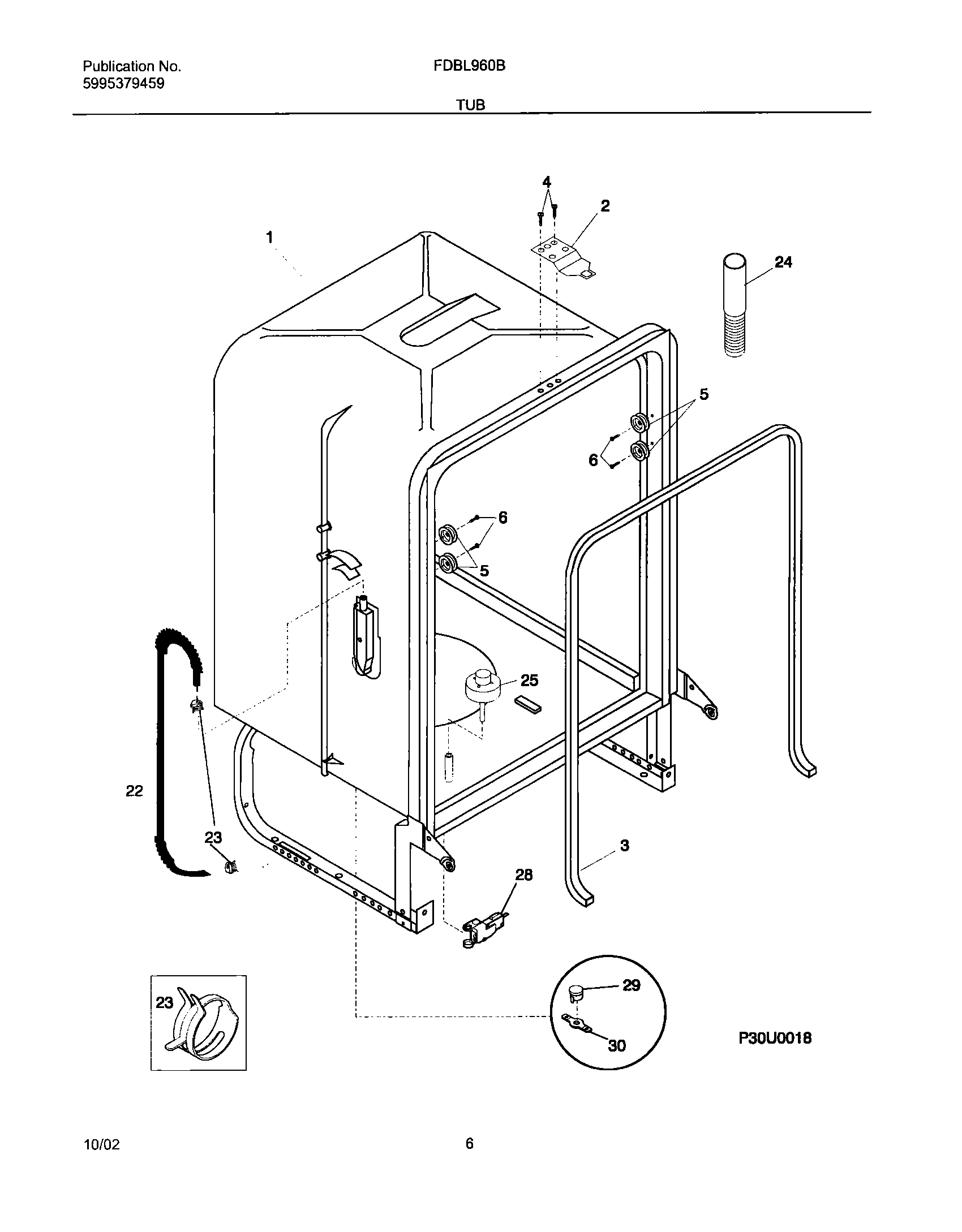 Publication No.
5995379459

FDBL960B

TUB

4
2
1
24
5
6
6
5
25
22
23
3
28
23
29
30
P30U0018

10/02

6