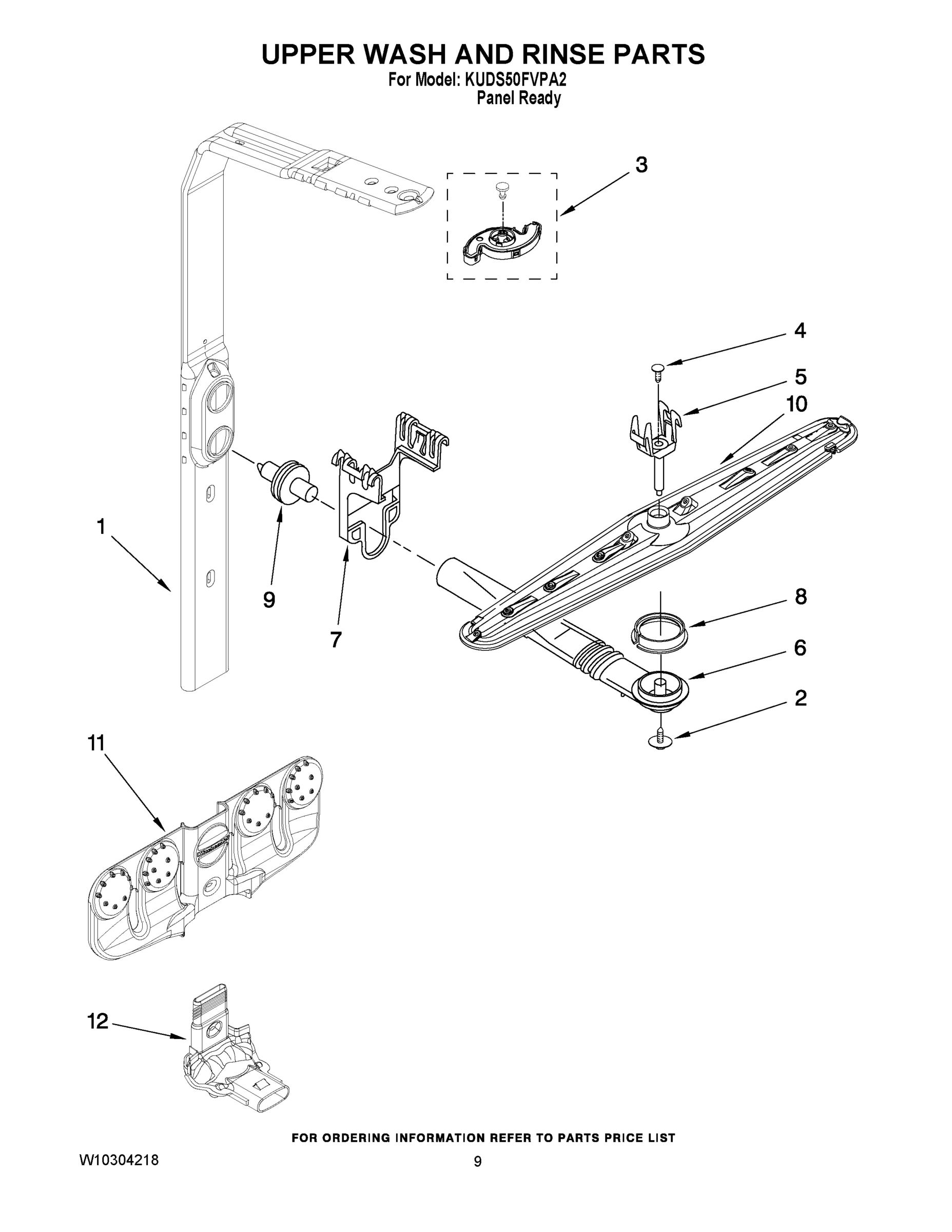 UPPER WASH AND RINSE PARTS
For Model: KUDS50FVPA2
Panel Ready

3

4

5

10

1

9

7

8

6

2

11

12

FOR ORDERING INFORMATION REFER TO PARTS PRICE LIST

W10304218

9