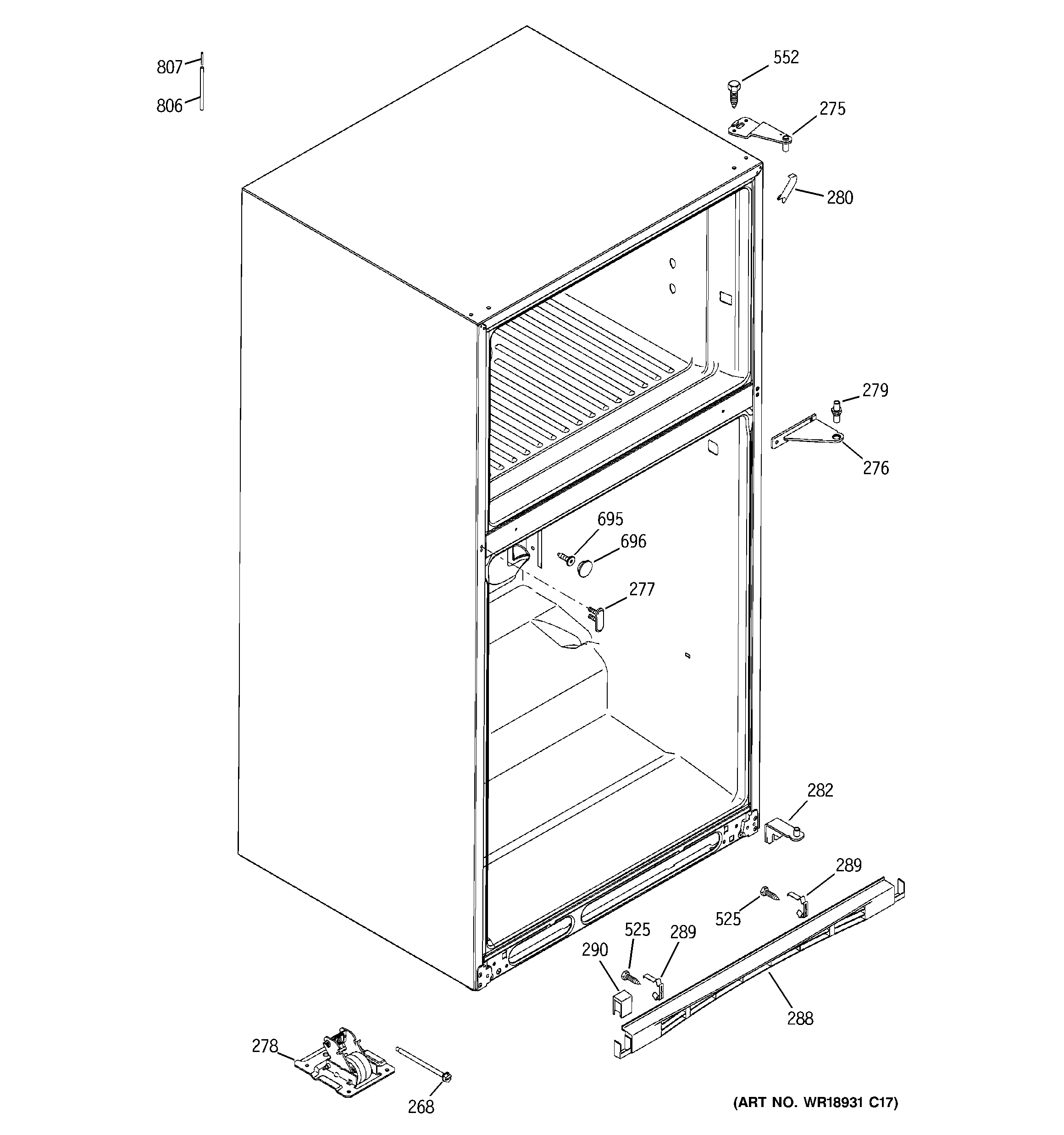 807
806
552
275
280
279
276
695
696
277
282
289
525
525
289
290
288
278
268
(ART NO. WR18931 C17)