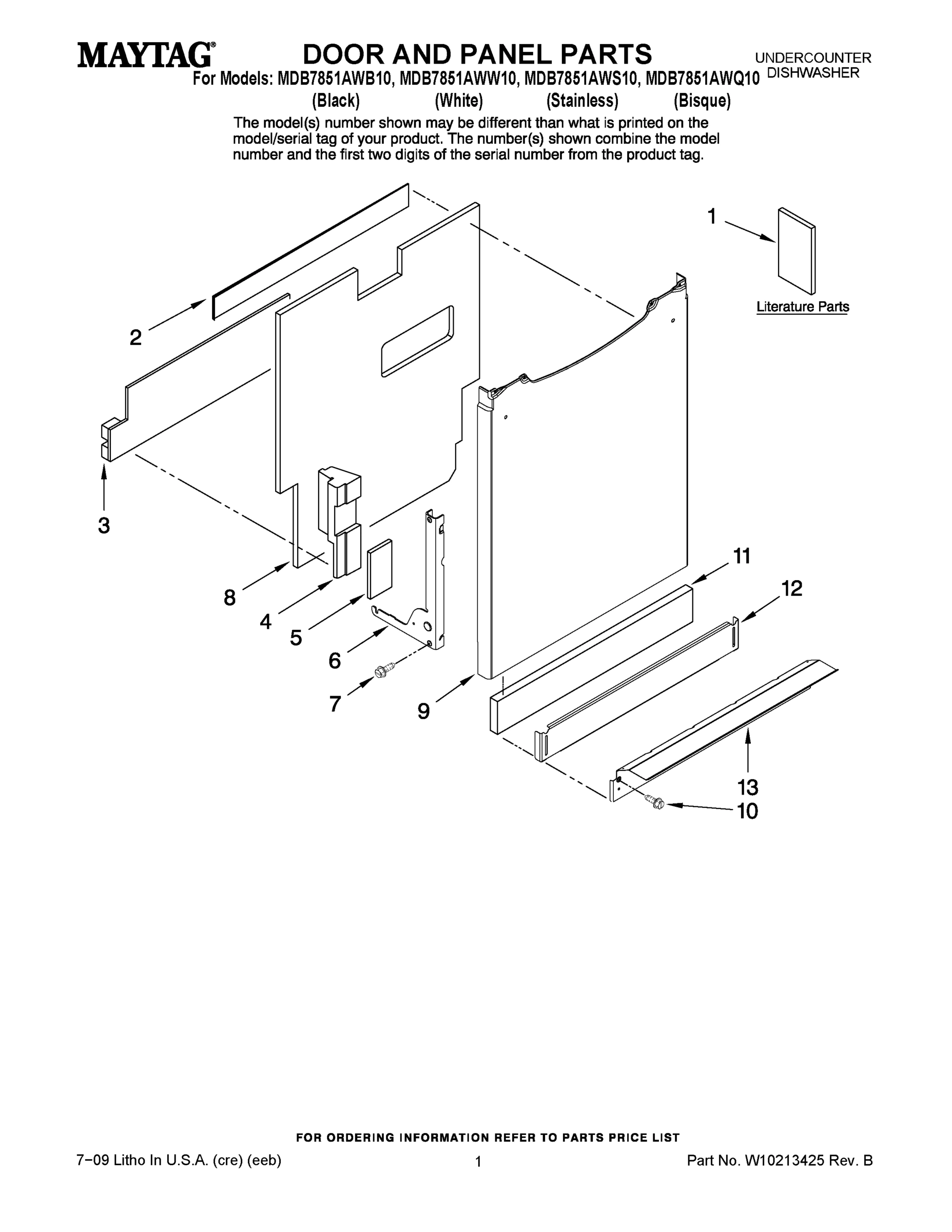 MAYTAG® DOOR AND PANEL PARTS UNDERCOUNTER DISHWASHER

For Models: MDB7851AWB10, MDB7851AWW10, MDB7851AWS10, MDB7851AWQ10
(Black) (White) (Stainless) (Bisque)

The model(s) number shown may be different than what is printed on the model/serial tag of your product. The number(s) shown combine the model number and the first two digits of the serial number from the product tag.

1

Literature Parts

2

3

8

4

5

6

7

9

11

12

13

10

FOR ORDERING INFORMATION REFER TO PARTS PRICE LIST

7−09 Litho In U.S.A. (cre) (eeb) 1 Part No. W10213425 Rev. B