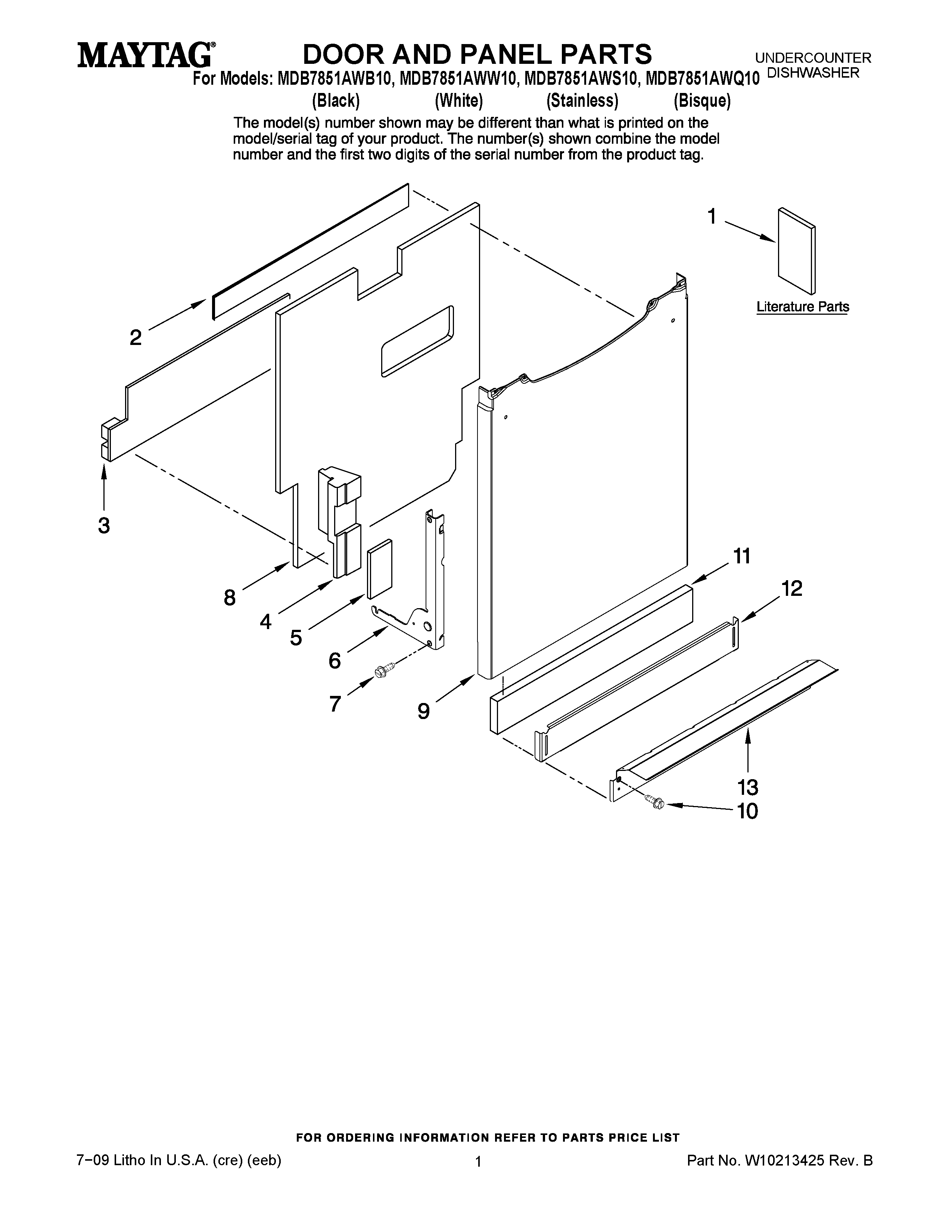 MAYTAG® DOOR AND PANEL PARTS UNDERCOUNTER DISHWASHER

For Models: MDB7851AWB10, MDB7851AWW10, MDB7851AWS10, MDB7851AWQ10
(Black) (White) (Stainless) (Bisque)

The model(s) number shown may be different than what is printed on the model/serial tag of your product. The number(s) shown combine the model number and the first two digits of the serial number from the product tag.

1

Literature Parts

2

3

8

4

5

6

7

9

11

12

13

10

FOR ORDERING INFORMATION REFER TO PARTS PRICE LIST

7−09 Litho In U.S.A. (cre) (eeb)

1

Part No. W10213425 Rev. B