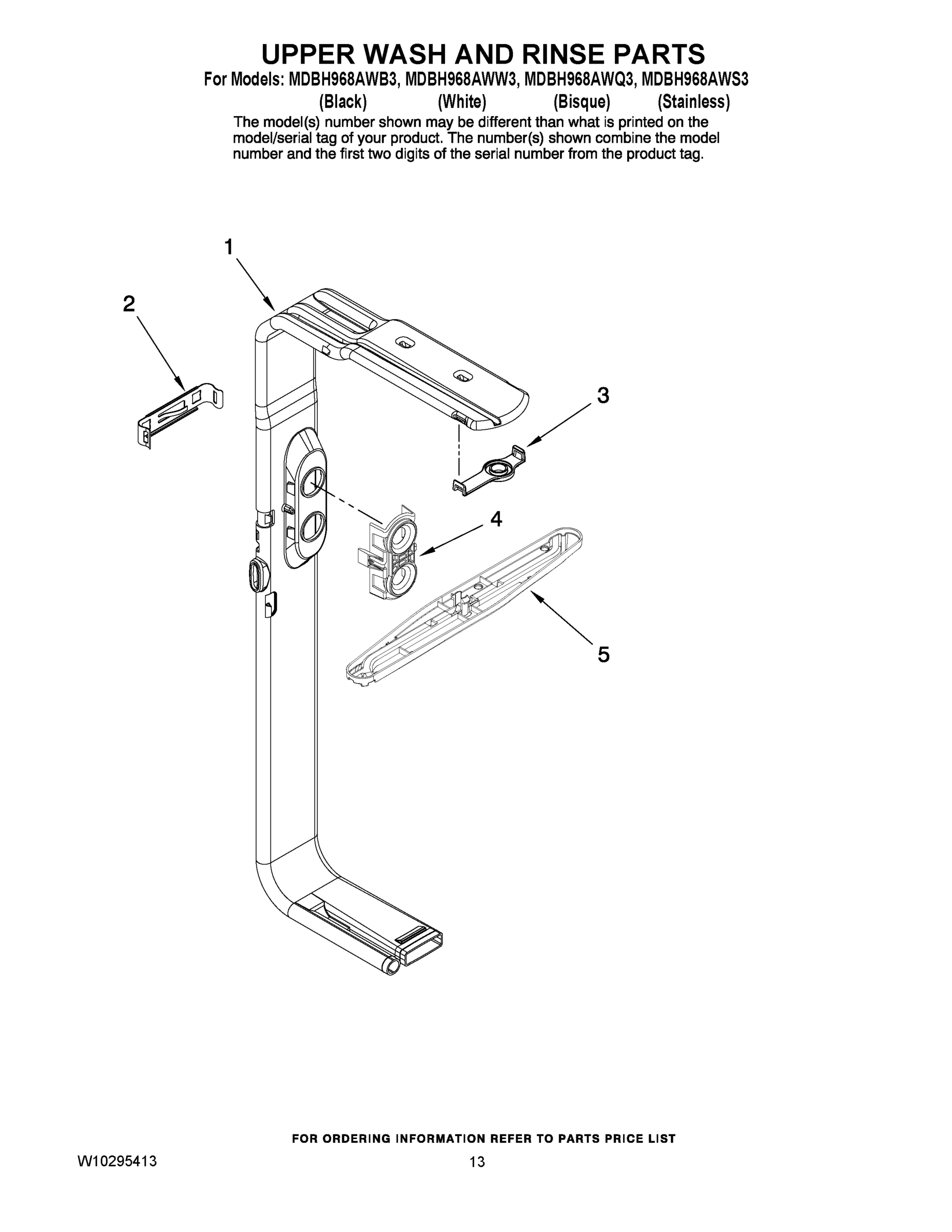 UPPER WASH AND RINSE PARTS

For Models: MDBH968AWB3, MDBH968AWW3, MDBH968AWQ3, MDBH968AWS3
(Black) (White) (Bisque) (Stainless)

The model(s) number shown may be different than what is printed on the model/serial tag of your product. The number(s) shown combine the model number and the first two digits of the serial number from the product tag.

1

2

3

4

5

FOR ORDERING INFORMATION REFER TO PARTS PRICE LIST

W10295413

13