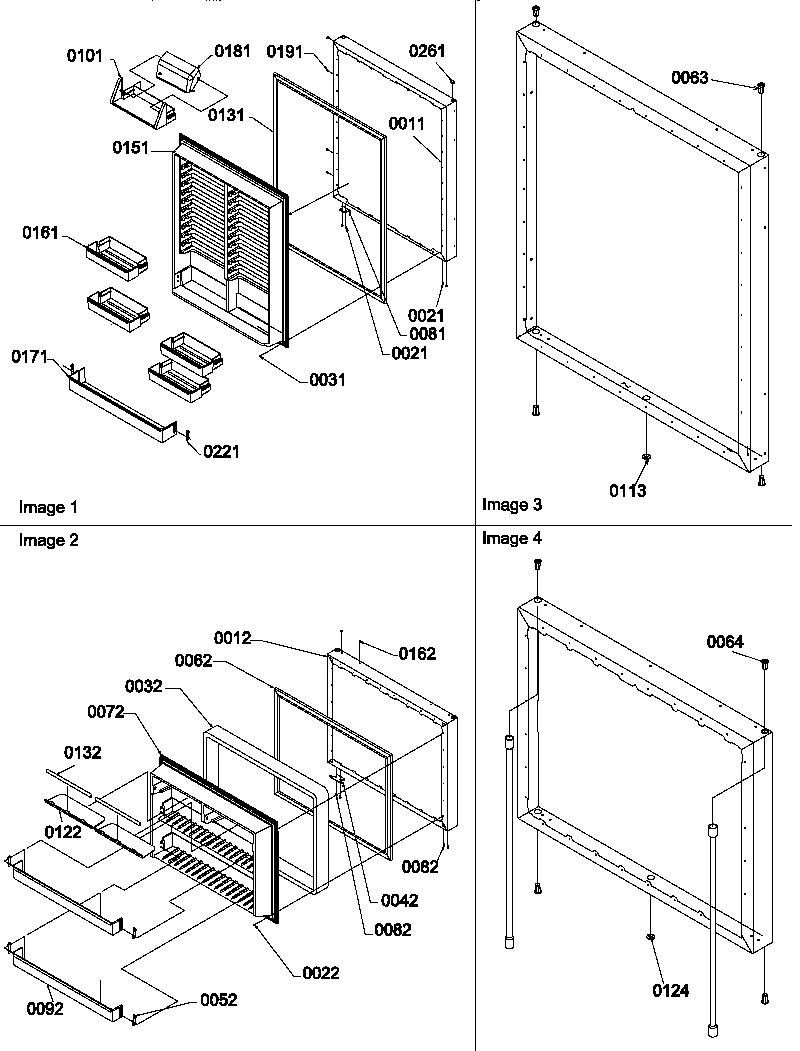 0101
0181
0191
0261
0131
0011
0151
0161
0021
0081
0021
0031
0171
0221
Image 1

0063
0113
Image 3

Image 2
0012
0162
0062
0032
0072
0132
0122
0082
0042
0082
0022
0092
0052

Image 4
0064
0124