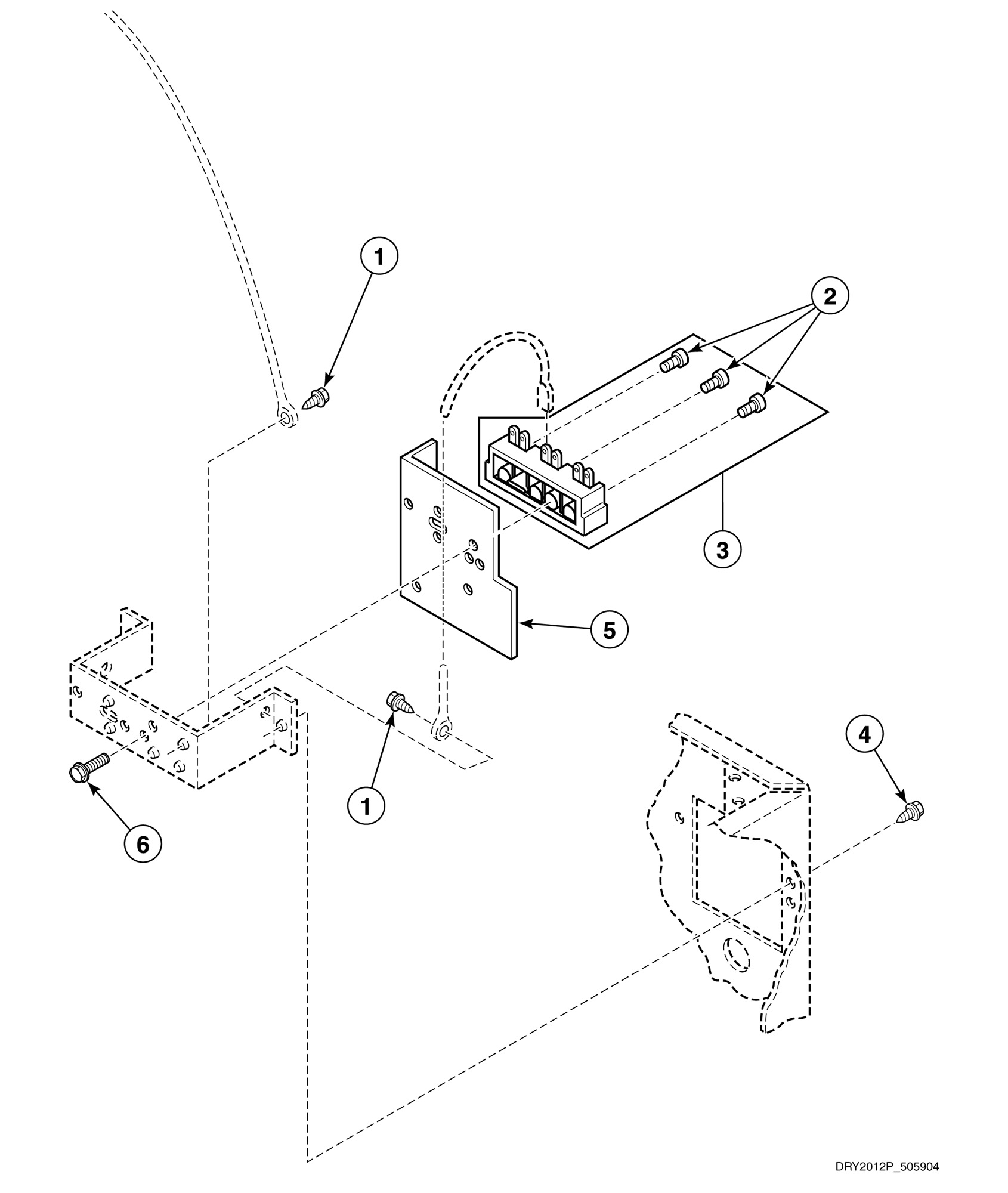 1

2

3

5

1

4

6

DRY2012P_505904