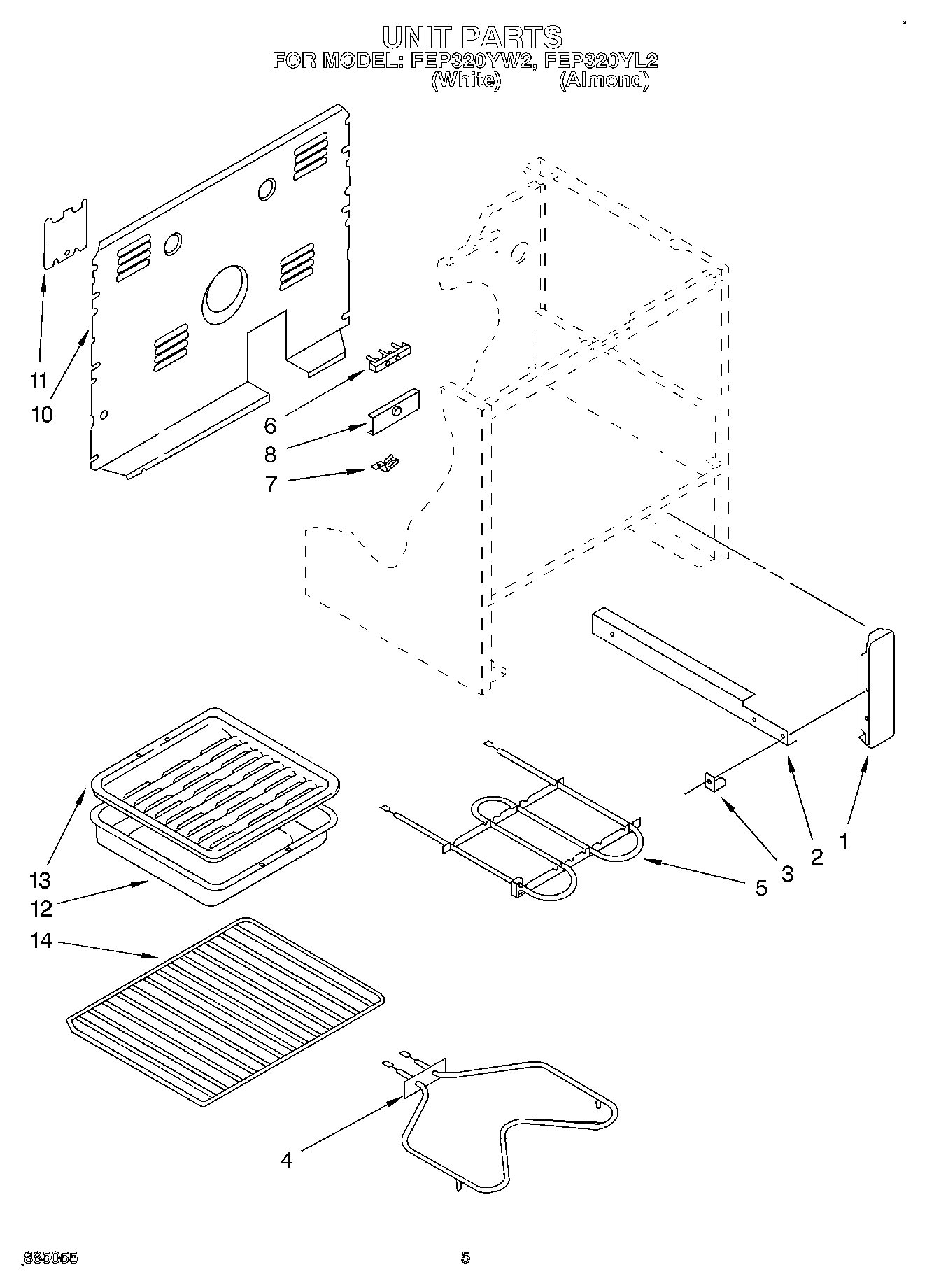 UNIT PARTS
FOR MODEL: FEP320YW2, FEP320YL2
(White) (Almond)

11
10
6
8
7
13
12
14
5
3
2
1
4

885055

5