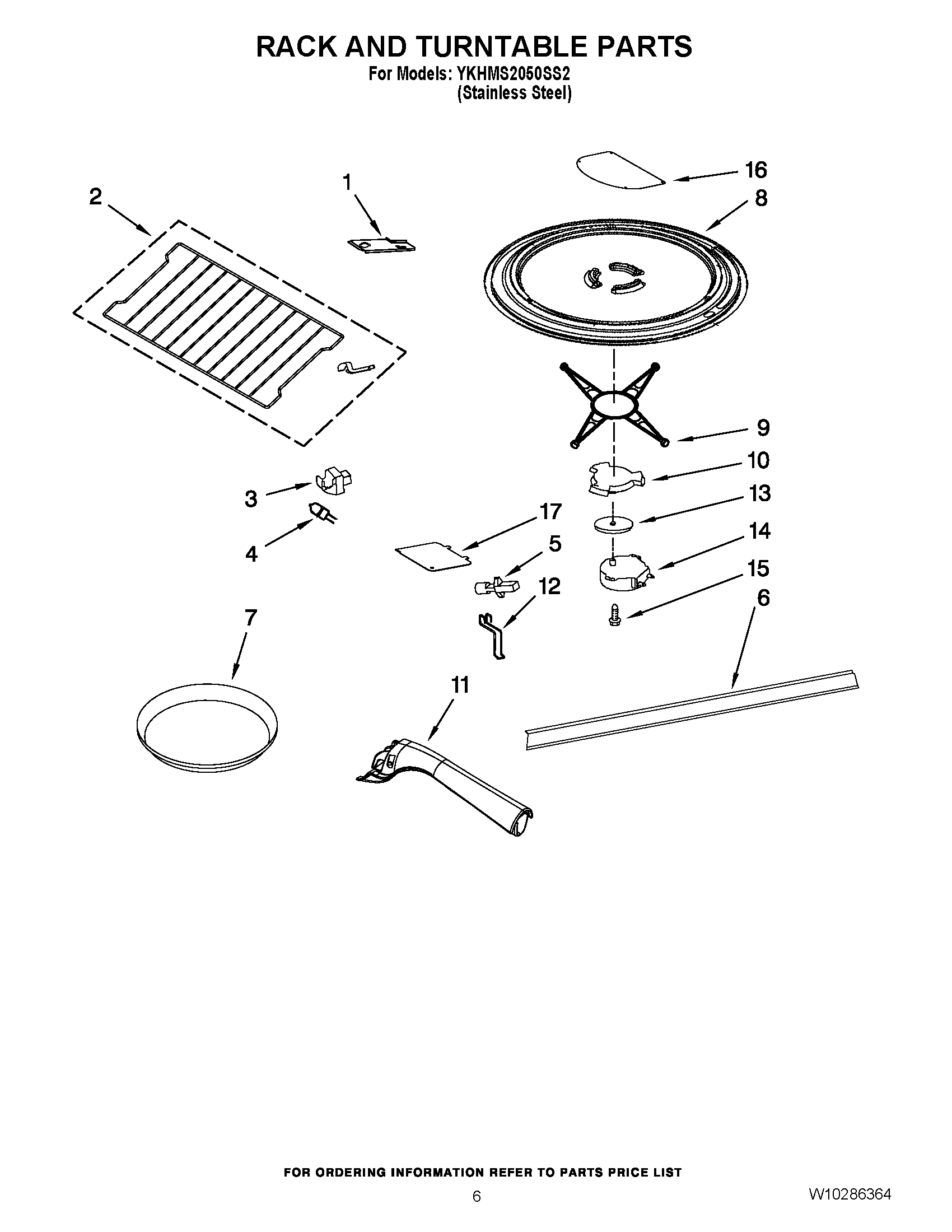 RACK AND TURNTABLE PARTS
For Models: YKHMS2050SS2
(Stainless Steel)

16
1
2
8
9
10
3
13
17
4
14
5
15
12
6
7
11

FOR ORDERING INFORMATION REFER TO PARTS PRICE LIST
6
W10286364