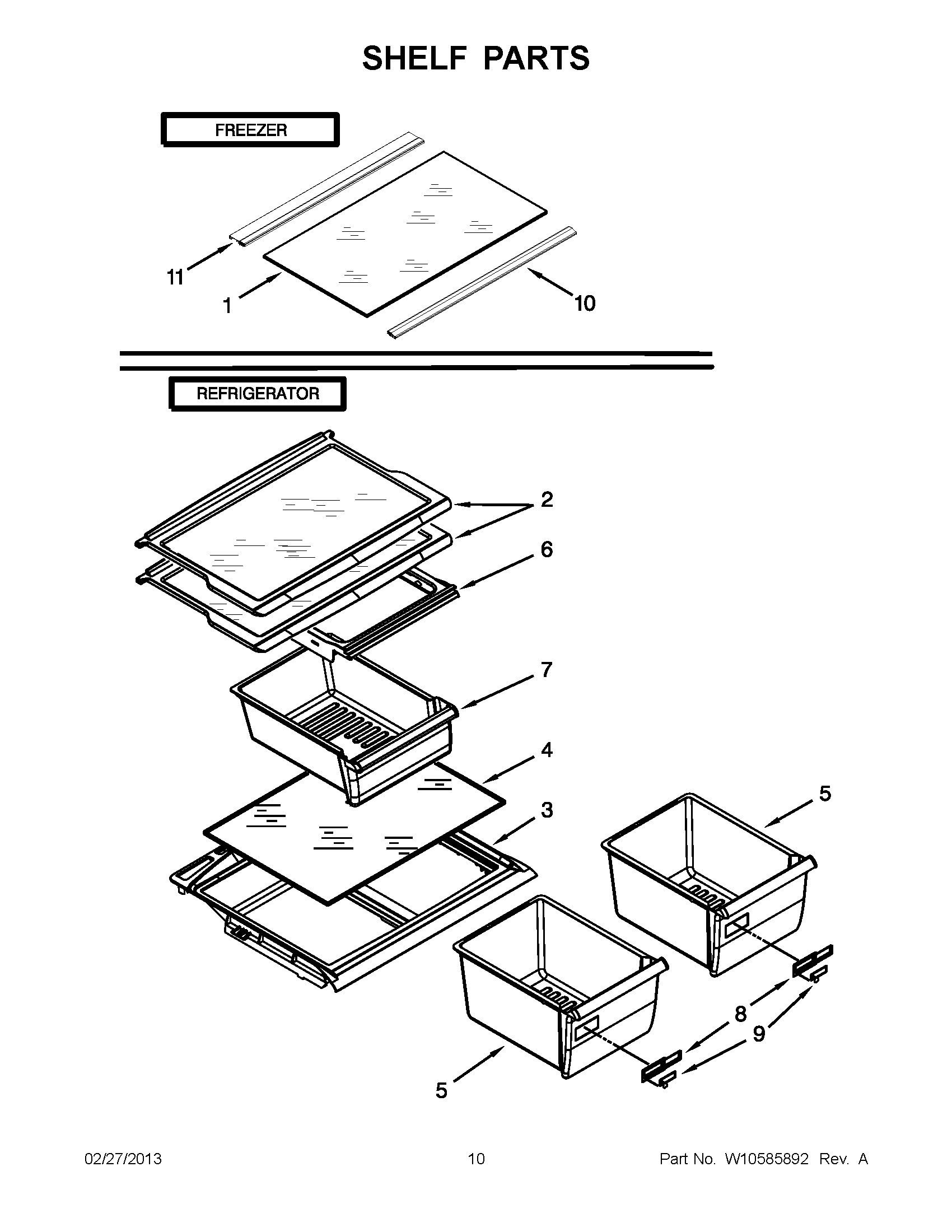 SHELF PARTS

FREEZER

11

1

10

REFRIGERATOR

2

6

7

4

3

5

8

9

5

02/27/2013 10 Part No. W10585892 Rev. A