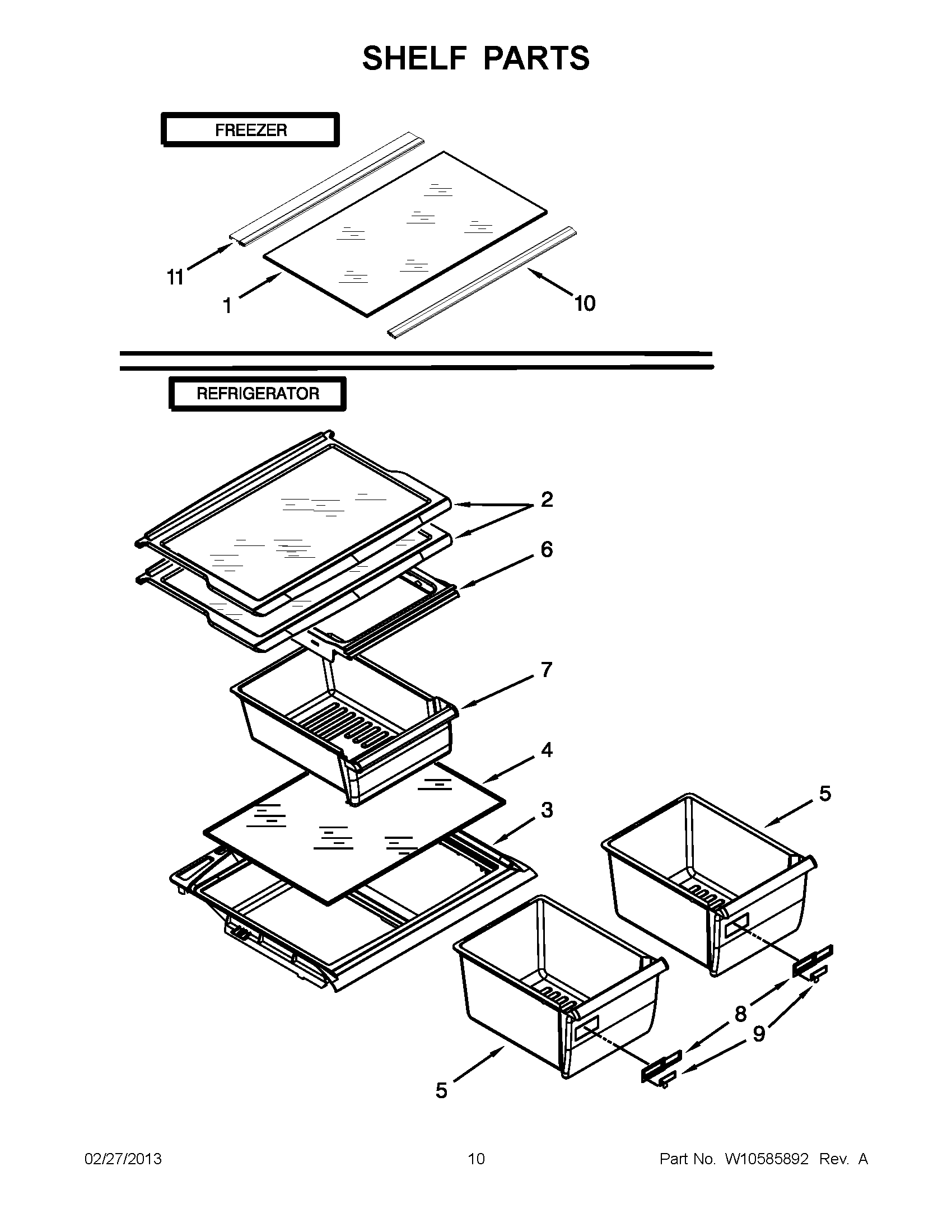 SHELF PARTS

FREEZER

11

1

10

REFRIGERATOR

2

6

7

4

3

5

8

9

5

02/27/2013

10

Part No. W10585892 Rev. A