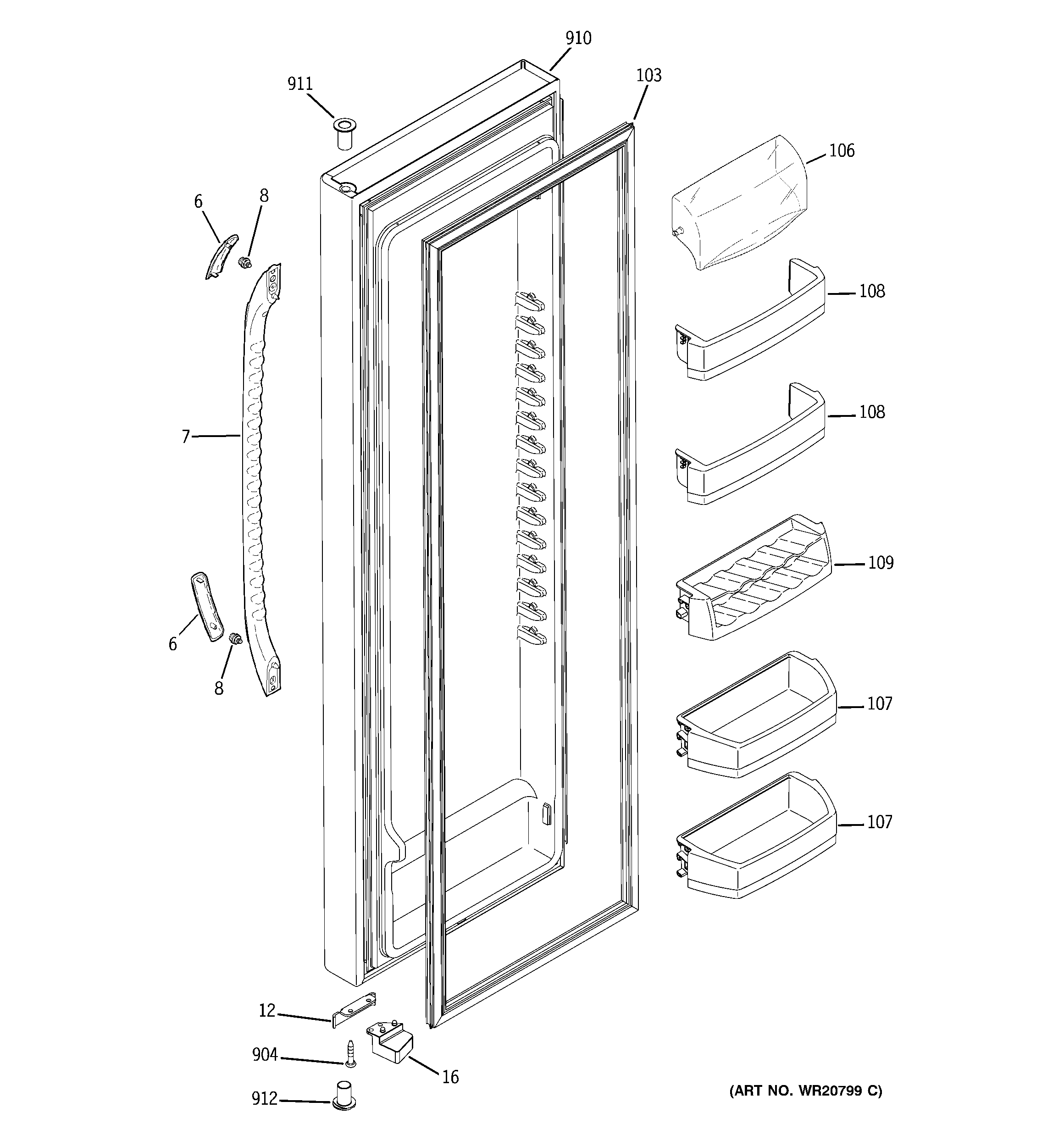 910
911
103
106
6
8
108
108
7
109
6
8
107
107
12
904
16
912
(ART NO. WR20799 C)