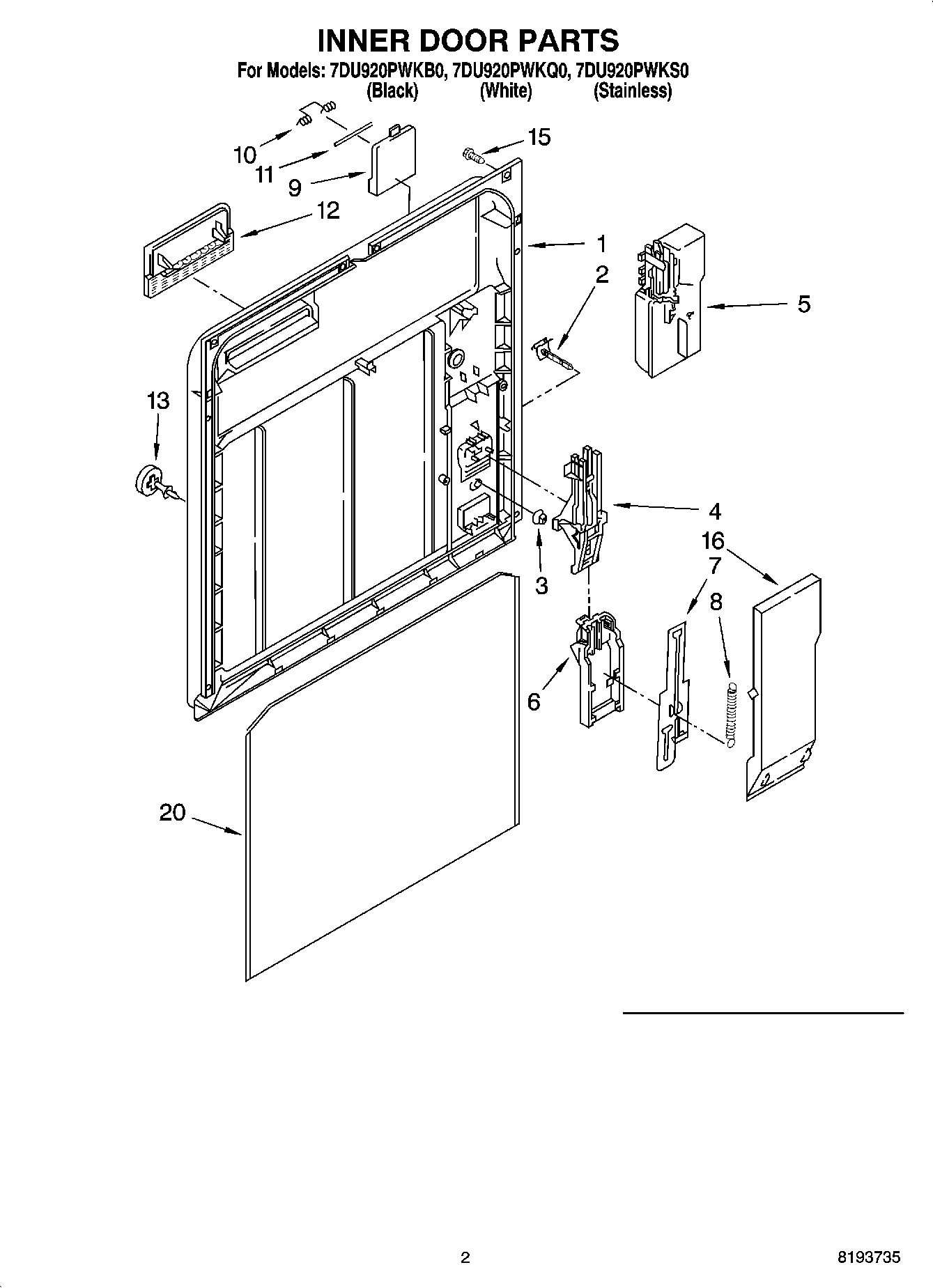 INNER DOOR PARTS
For Models: 7DU920PWKB0, 7DU920PWKQ0, 7DU920PWKS0
(Black) (White) (Stainless)

10
11
9
15
12
1
2
5
13
4
16
7
8
3
6
20

2
8193735