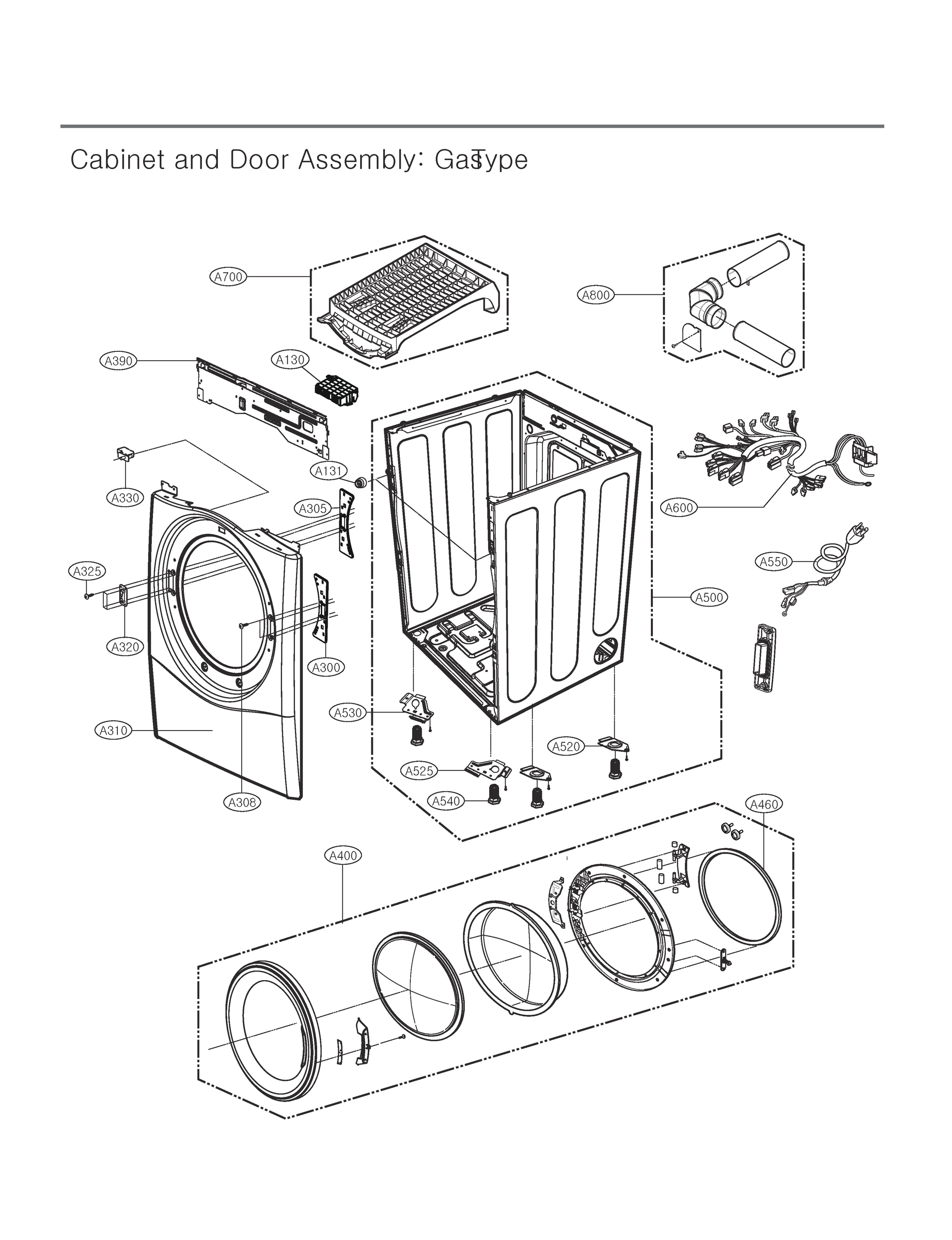 Cabinet and Door Assembly: Gas Type

A700
A800
A390
A130
A131
A330
A305
A600
A325
A550
A500
A320
A300
A530
A310
A520
A525
A308
A540
A460
A400