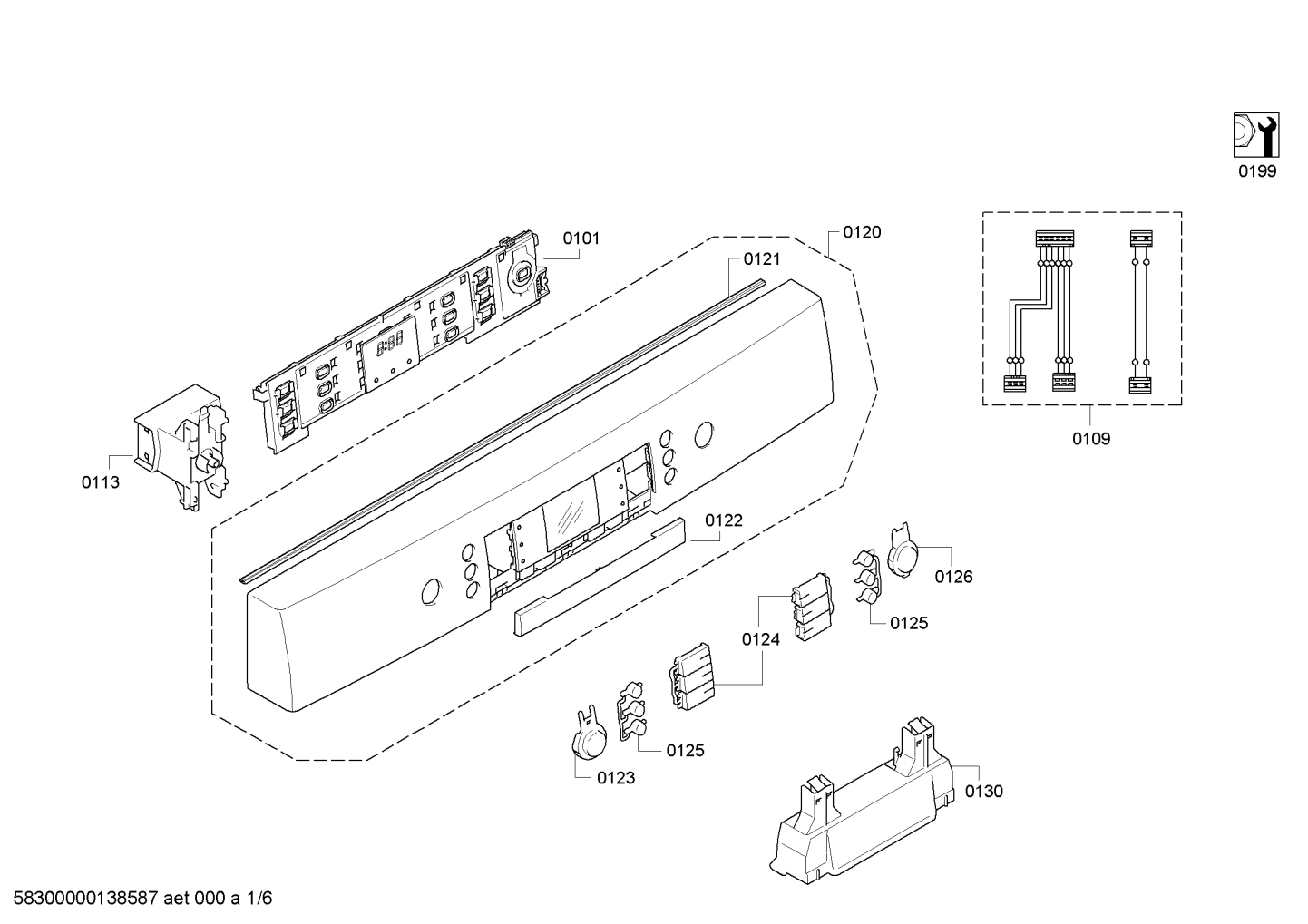 0199

0101

0120

0121

0109

0113

0122

0126

0125

0124

0125

0123

0130

58300000138587 aet 000 a 1/6