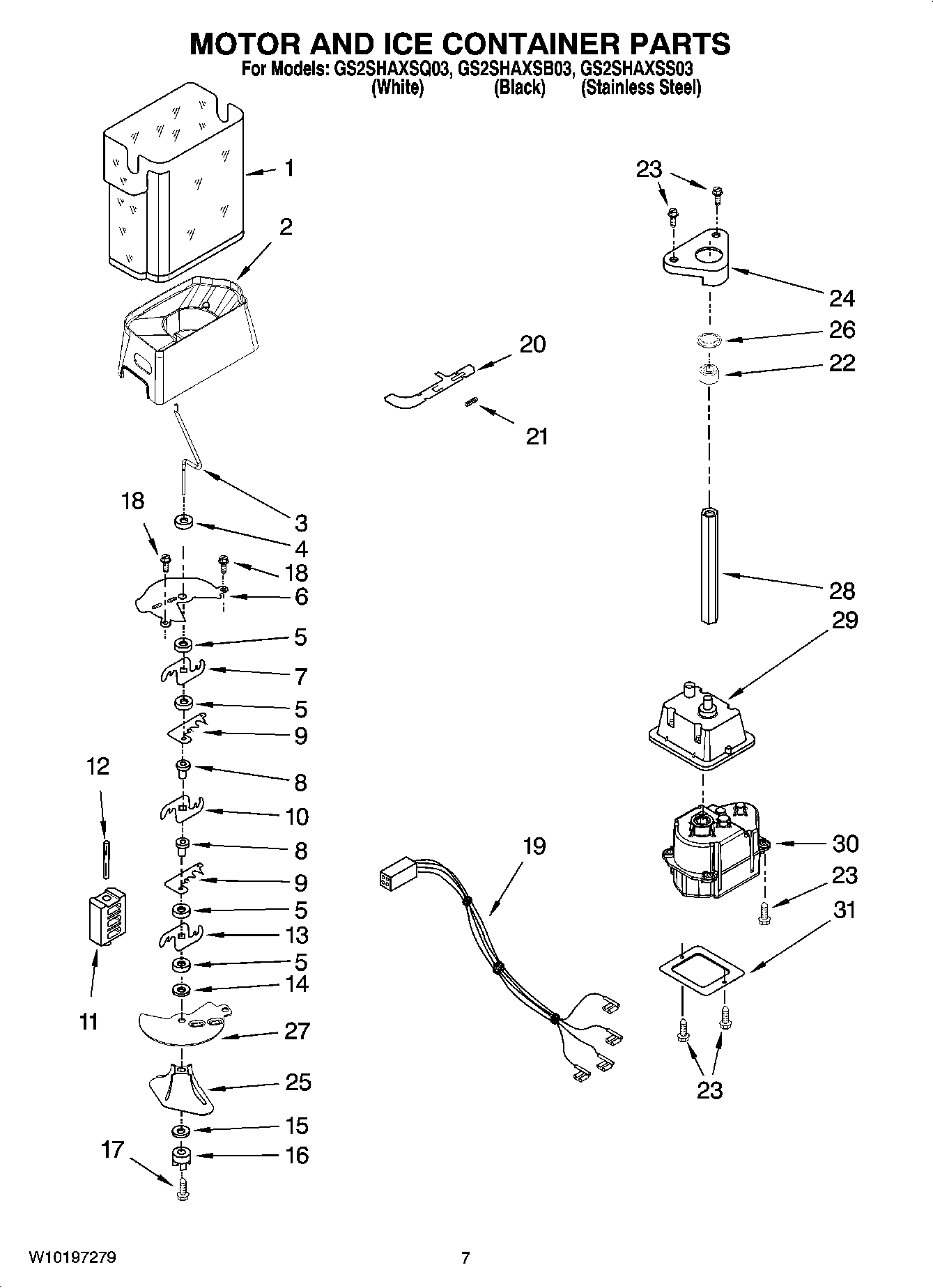 MOTOR AND ICE CONTAINER PARTS
For Models: GS2SHAXSQ03, GS2SHAXSB03, GS2SHAXSS03
(White) (Black) (Stainless Steel)

1
2
3
4
18
18
6
5
7
5
9
12
8
10
8
9
5
13
5
14
11
27
25
15
17
16

20
21
19

23
24
26
22
28
29
30
23
31
23

W10197279
7