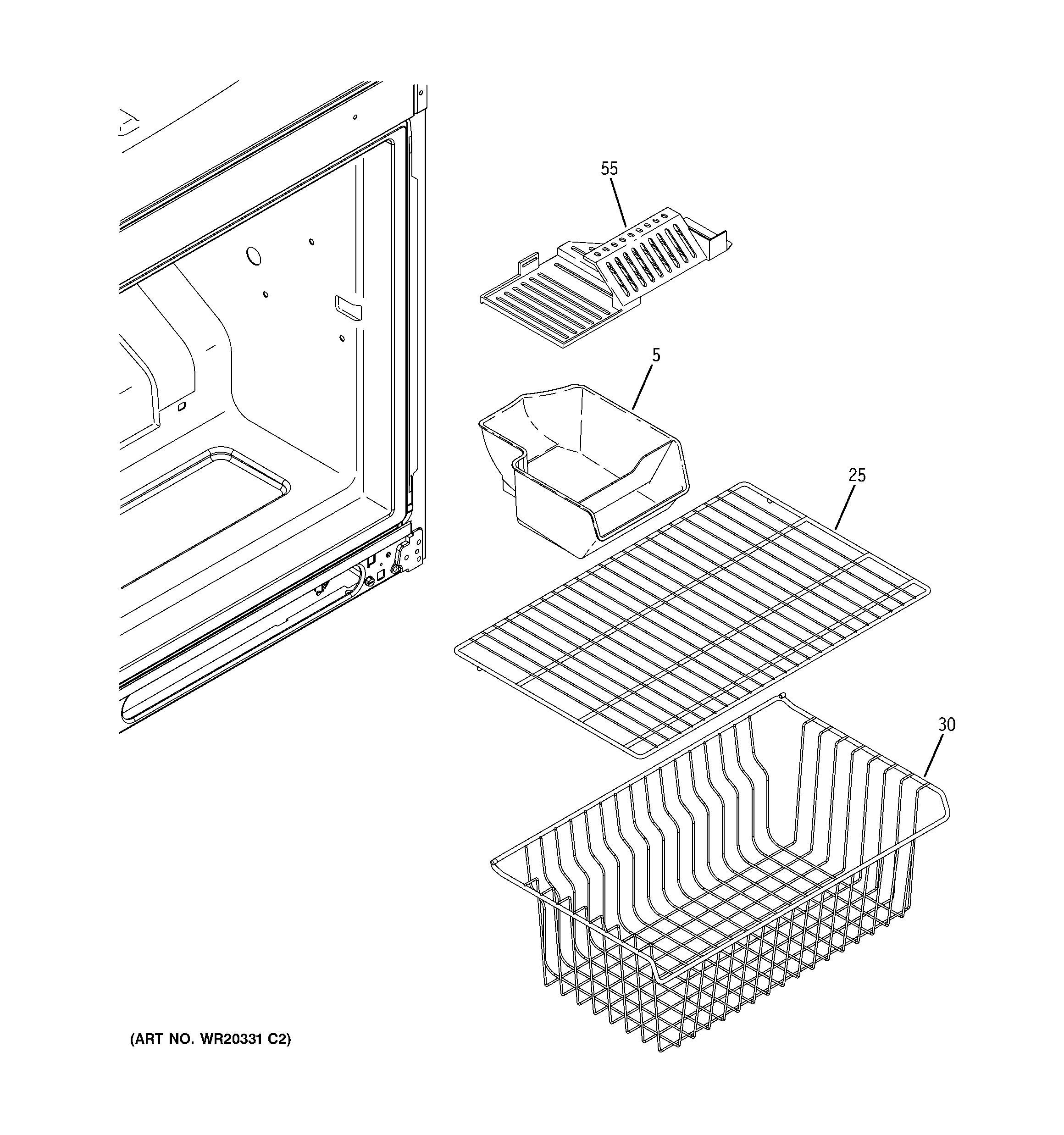 55

5

25

30

(ART NO. WR20331 C2)