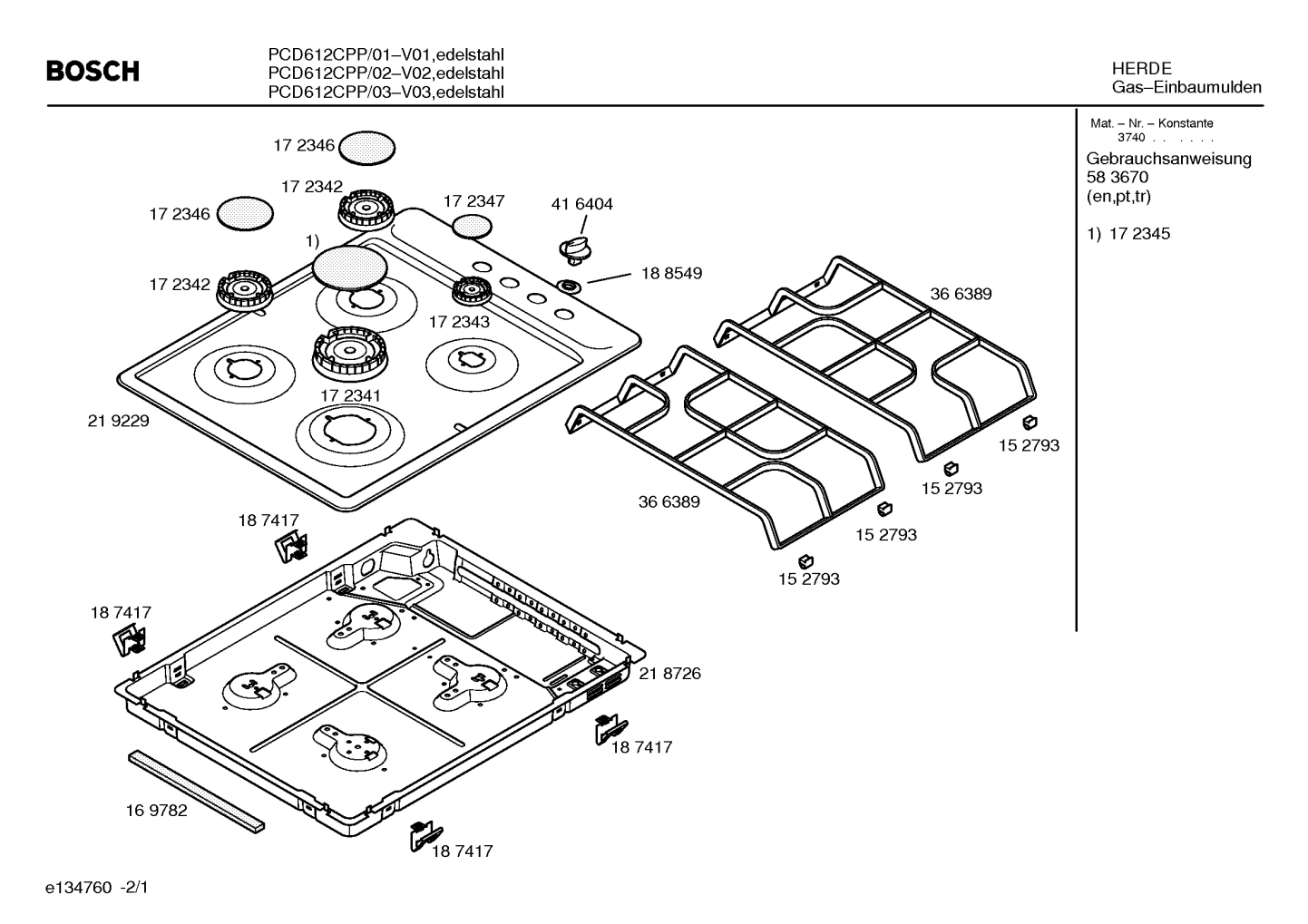 BOSCH

PCD612CPP/01–V01,edelstahl
PCD612CPP/02–V02,edelstahl
PCD612CPP/03–V03,edelstahl

HERDE
Gas–Einbaumulden

Mat. – Nr. – Konstante
3740 . . . . . .

Gebrauchsanweisung
58 3670
(en,pt,tr)

1) 17 2345

17 2346
17 2342
17 2346
17 2347
41 6404
1)
17 2342
18 8549
17 2343
36 6389
17 2341
21 9229
15 2793
15 2793
36 6389
15 2793
15 2793
18 7417
18 7417
21 8726
18 7417
16 9782
18 7417

e134760 -2/1