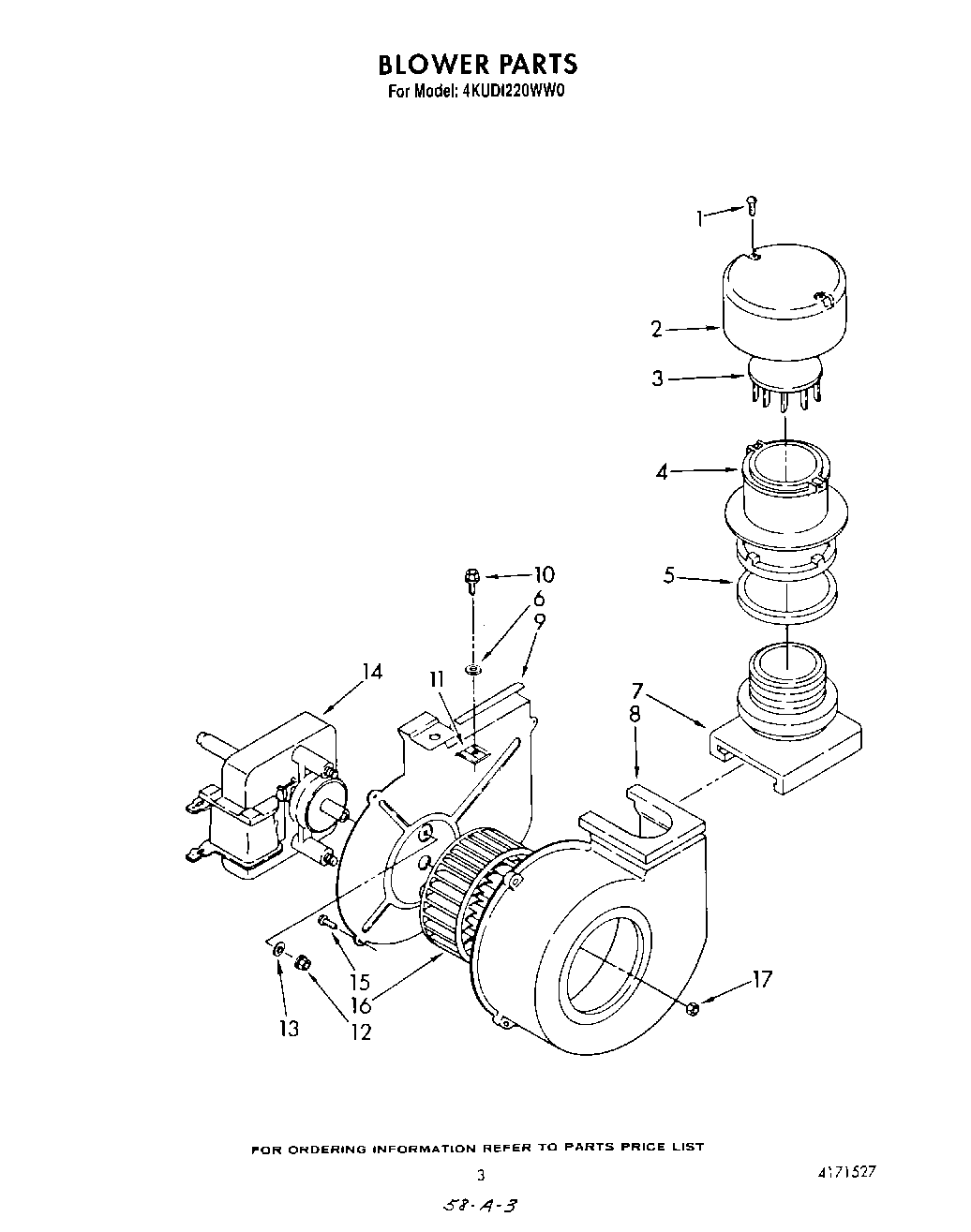 BLOWER PARTS
For Model: 4KUDI220WW0

1
2
3
4
5
10
6
9
14
11
7
8
15
16
13
12
17

FOR ORDERING INFORMATION REFER TO PARTS PRICE LIST

3

4171527

58-A-3