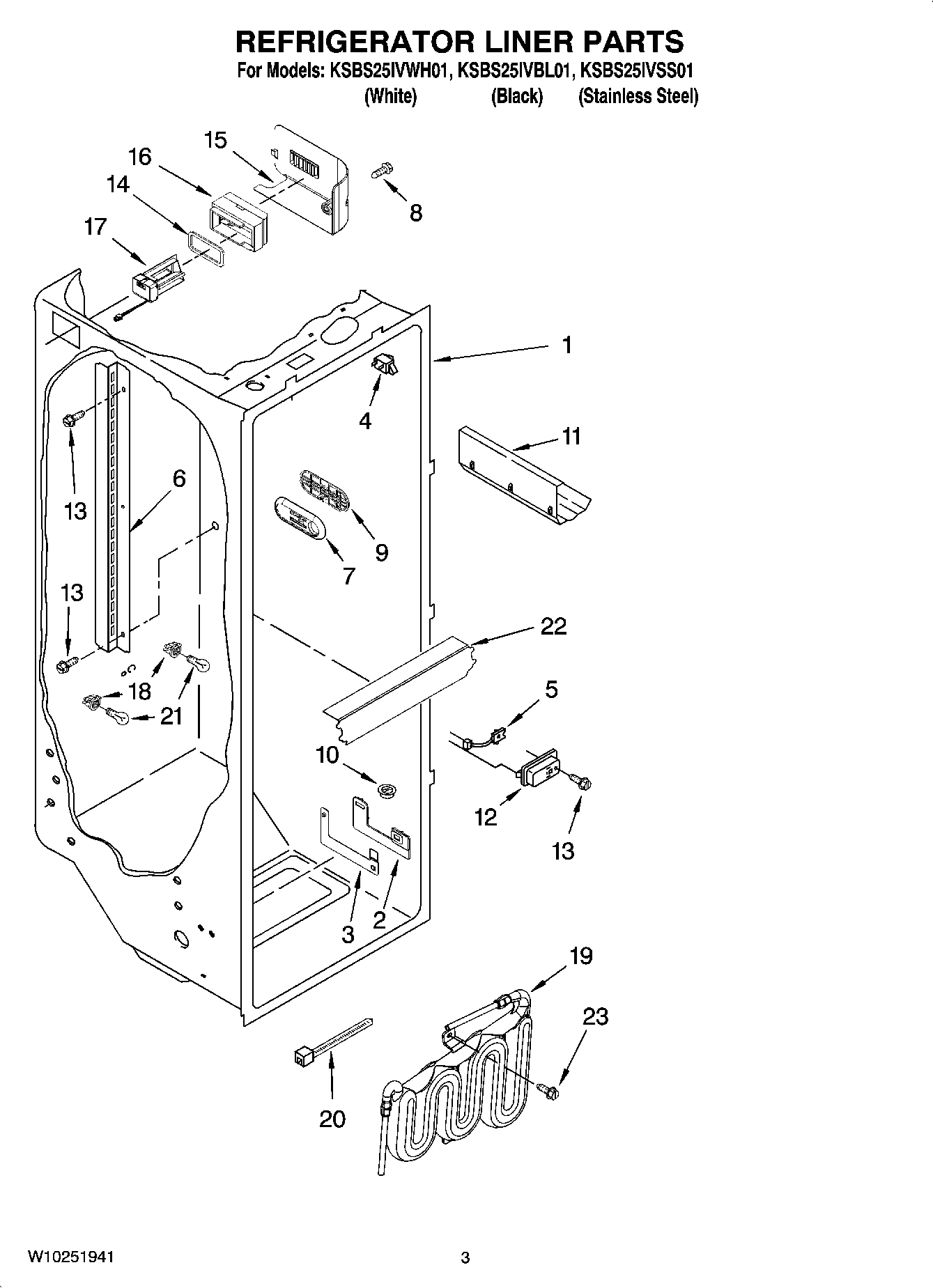 REFRIGERATOR LINER PARTS

For Models: KSBS25IVWH01, KSBS25IVBL01, KSBS25IVSS01
(White) (Black) (Stainless Steel)

15
16
14
17
8
1
4
11
13
6
9
7
13
22
18
21
5
10
12
13
3
2
19
23
20

W10251941

3