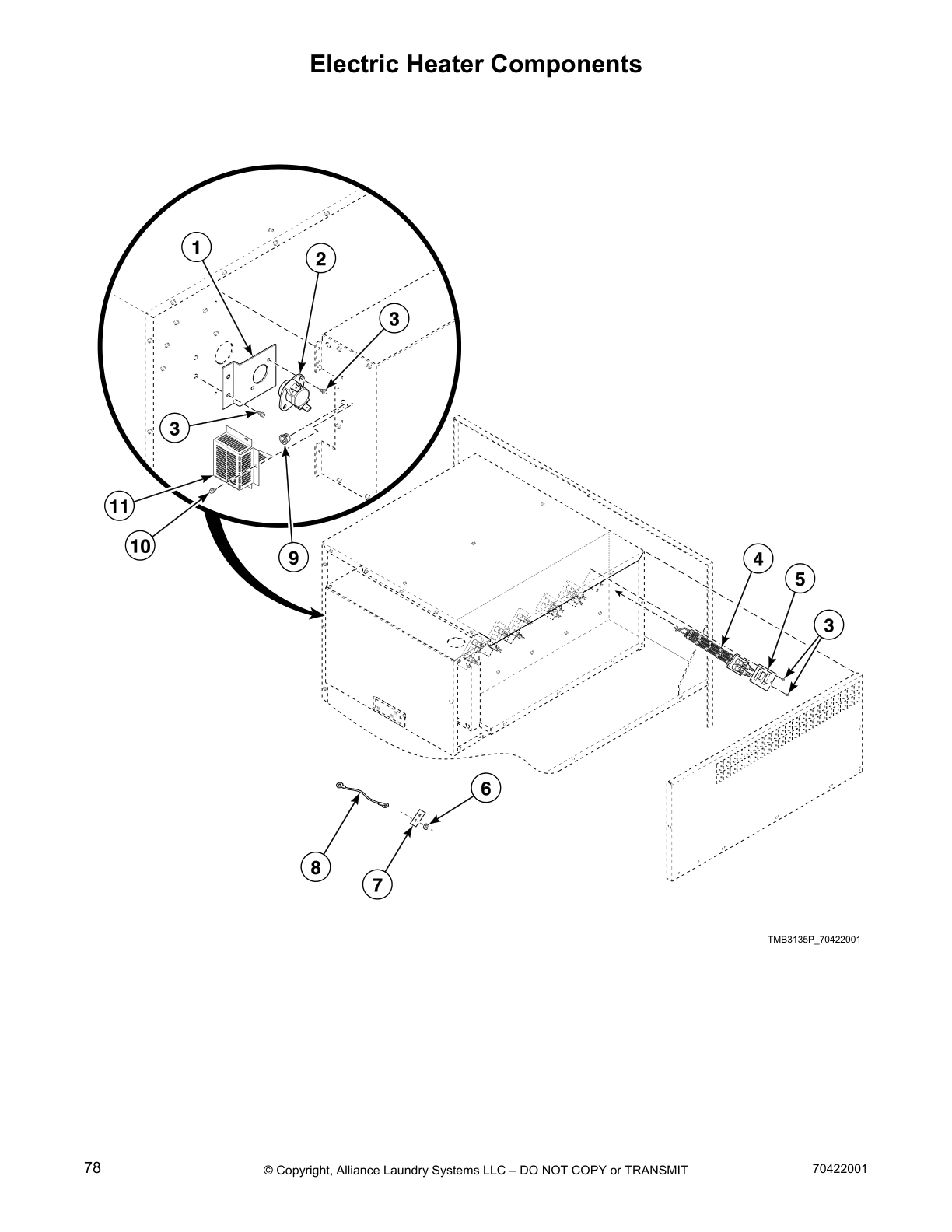 Electric Heater Components

1
2
3
3
11
10
9
4
5
3
6
8
7

TMB3135P_70422001

78 © Copyright, Alliance Laundry Systems LLC – DO NOT COPY or TRANSMIT 70422001