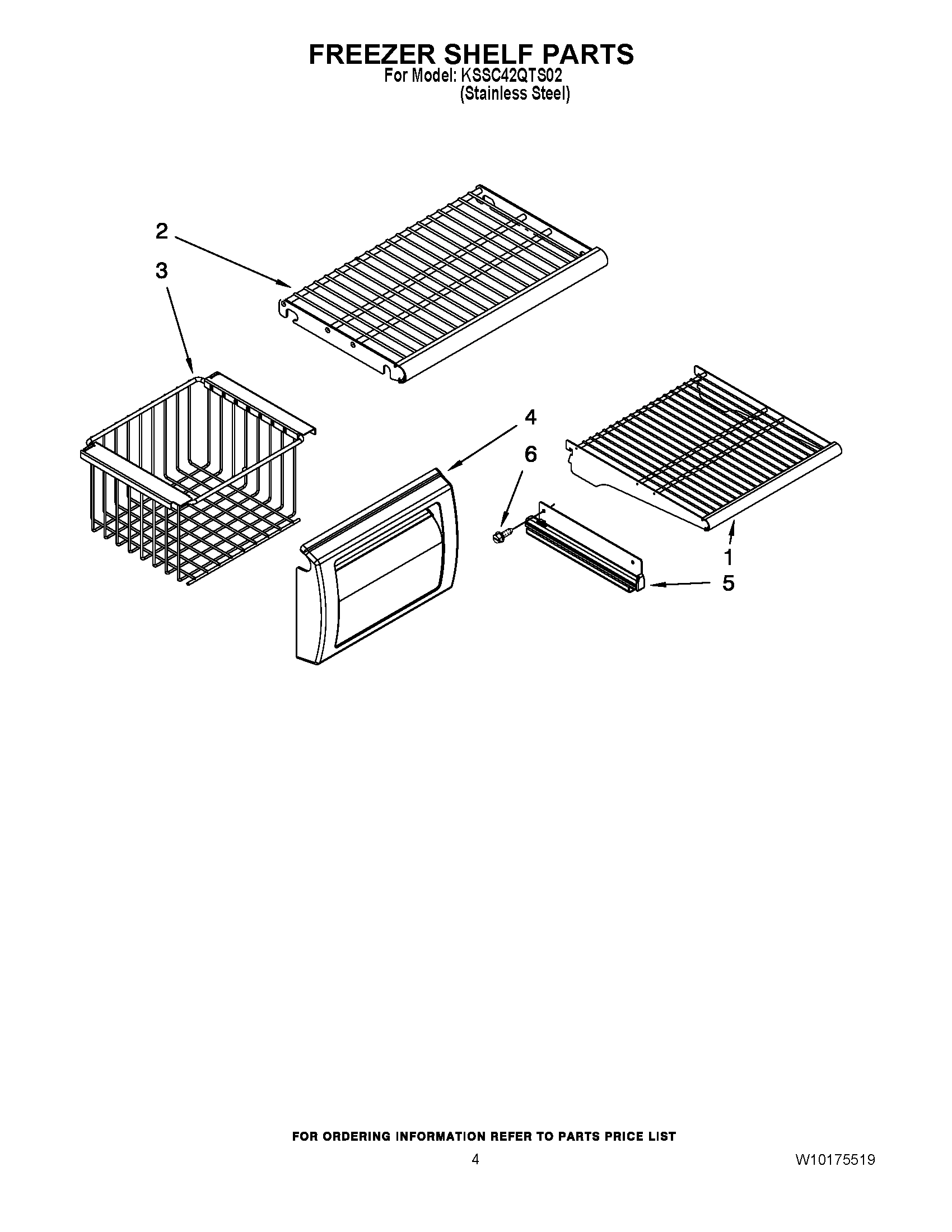 FREEZER SHELF PARTS
For Model: KSSC42QTS02
(Stainless Steel)

2
3
4
6
1
5

FOR ORDERING INFORMATION REFER TO PARTS PRICE LIST
4
W10175519