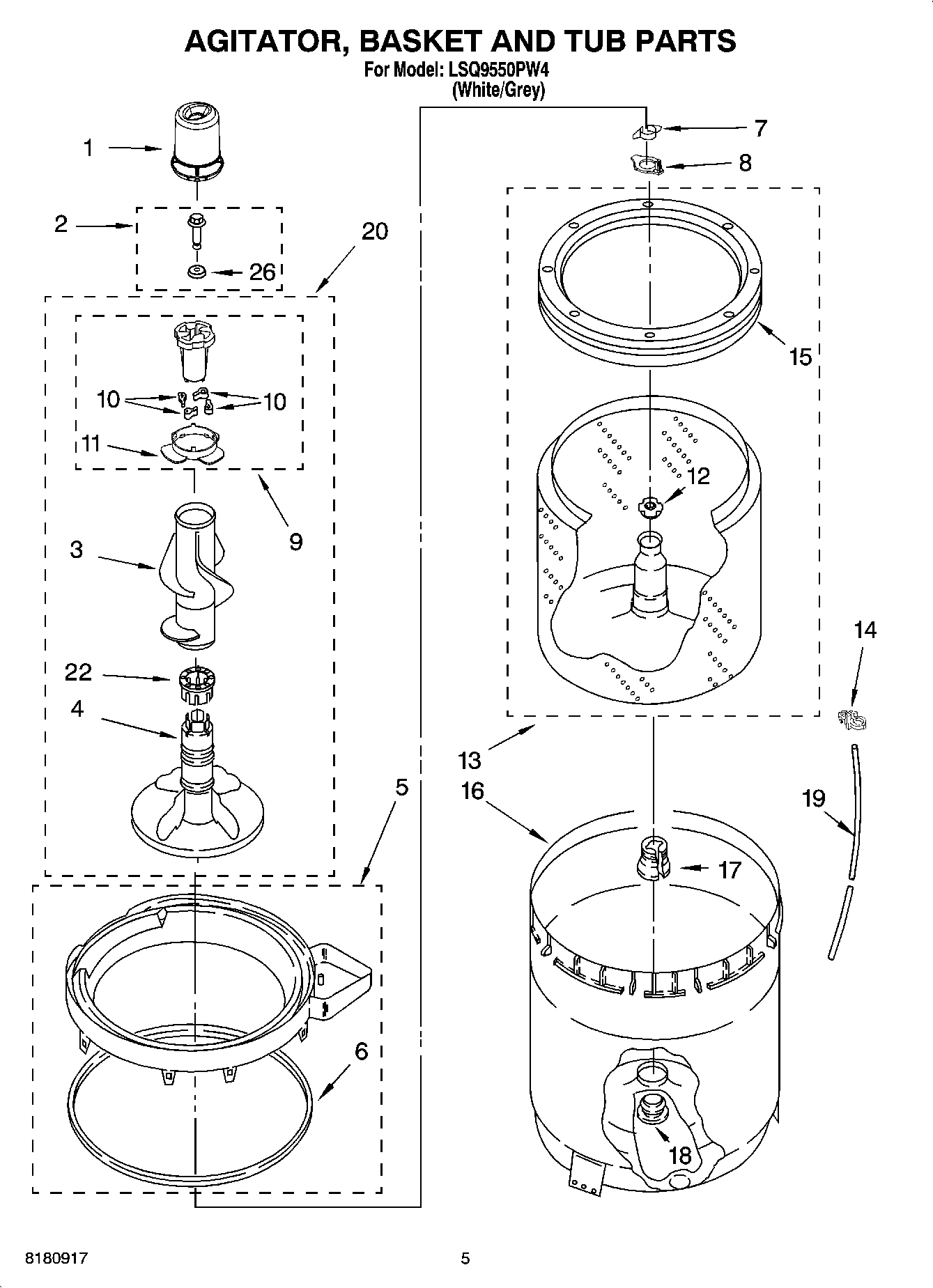 AGITATOR, BASKET AND TUB PARTS
For Model: LSQ9550PW4
(White/Grey)

1
2
26
20
10
10
11
9
3
22
4
5
6
7
8
15
12
14
13
16
19
17
18

8180917

5