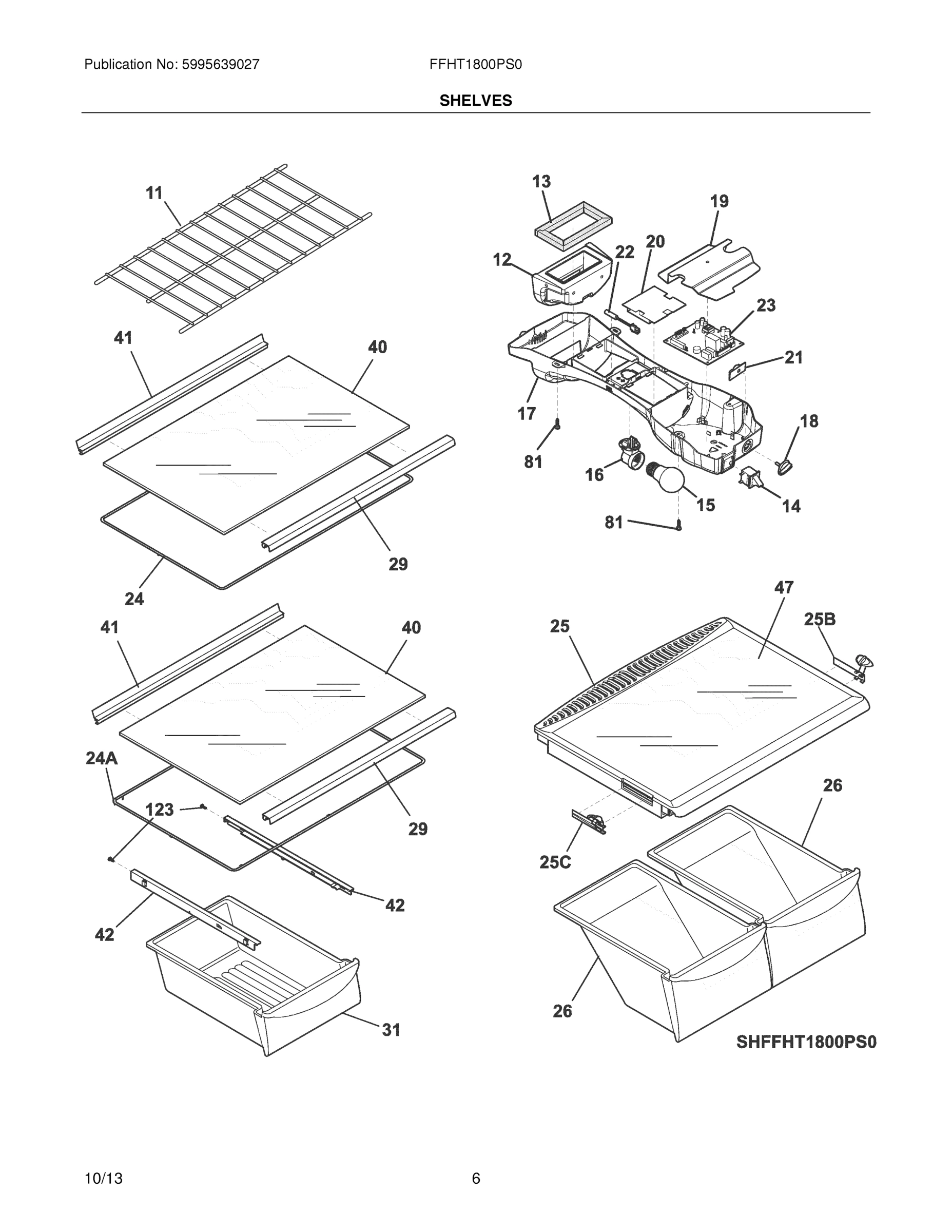 Publication No: 5995639027

FFHT1800PS0

SHELVES

11

41

40

29

24

41

40

24A

123

29

42

42

31

13

19

12

22

20

23

21

17

18

81

16

15

14

81

47

25

25B

26

25C

26

SHFFHT1800PS0

10/13

6