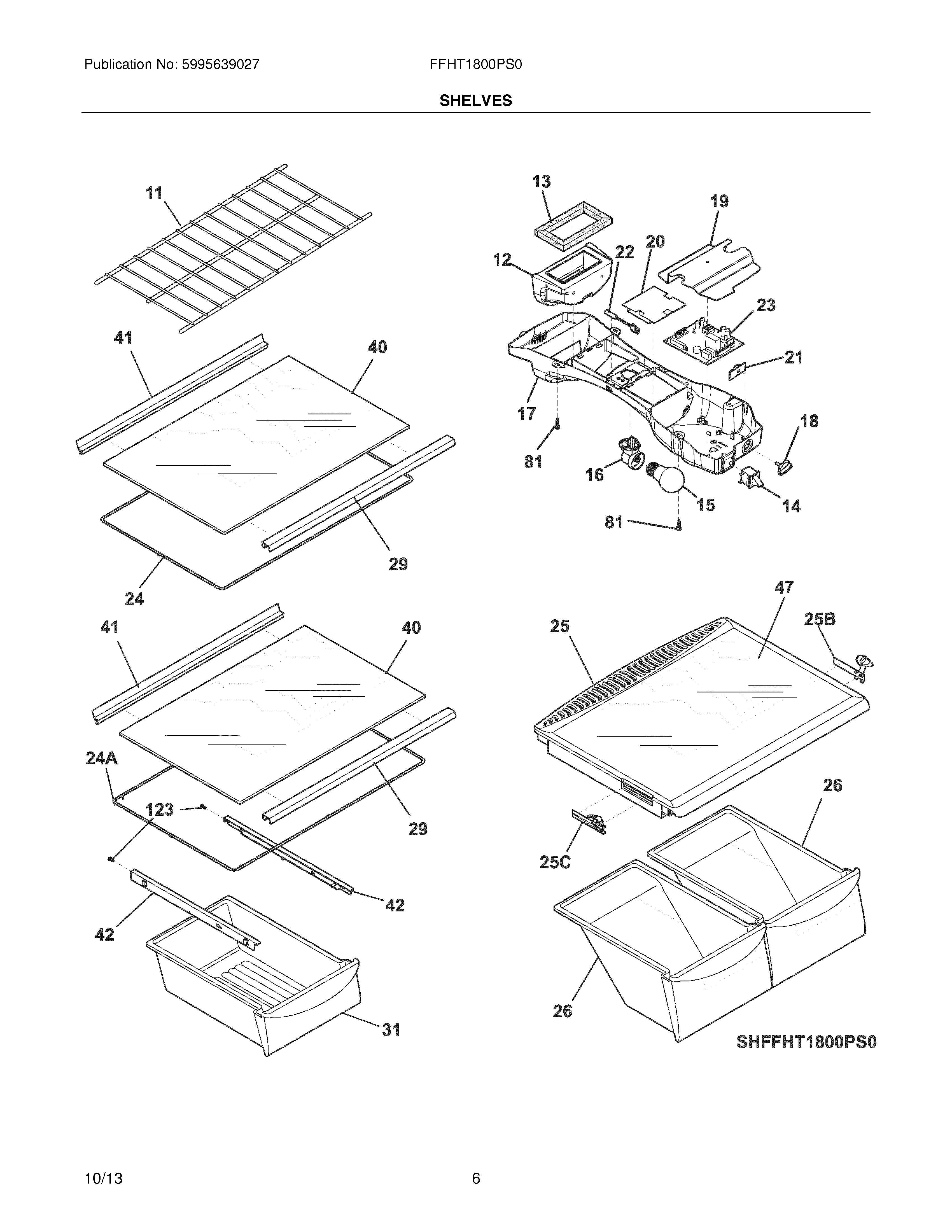 Publication No: 5995639027

FFHT1800PS0

SHELVES

11

41

40

29

24

41

40

24A

123

29

42

42

31

13

19

12

22

20

23

21

17

18

81

16

15

14

81

47

25

25B

26

25C

26

SHFFHT1800PS0

10/13

6