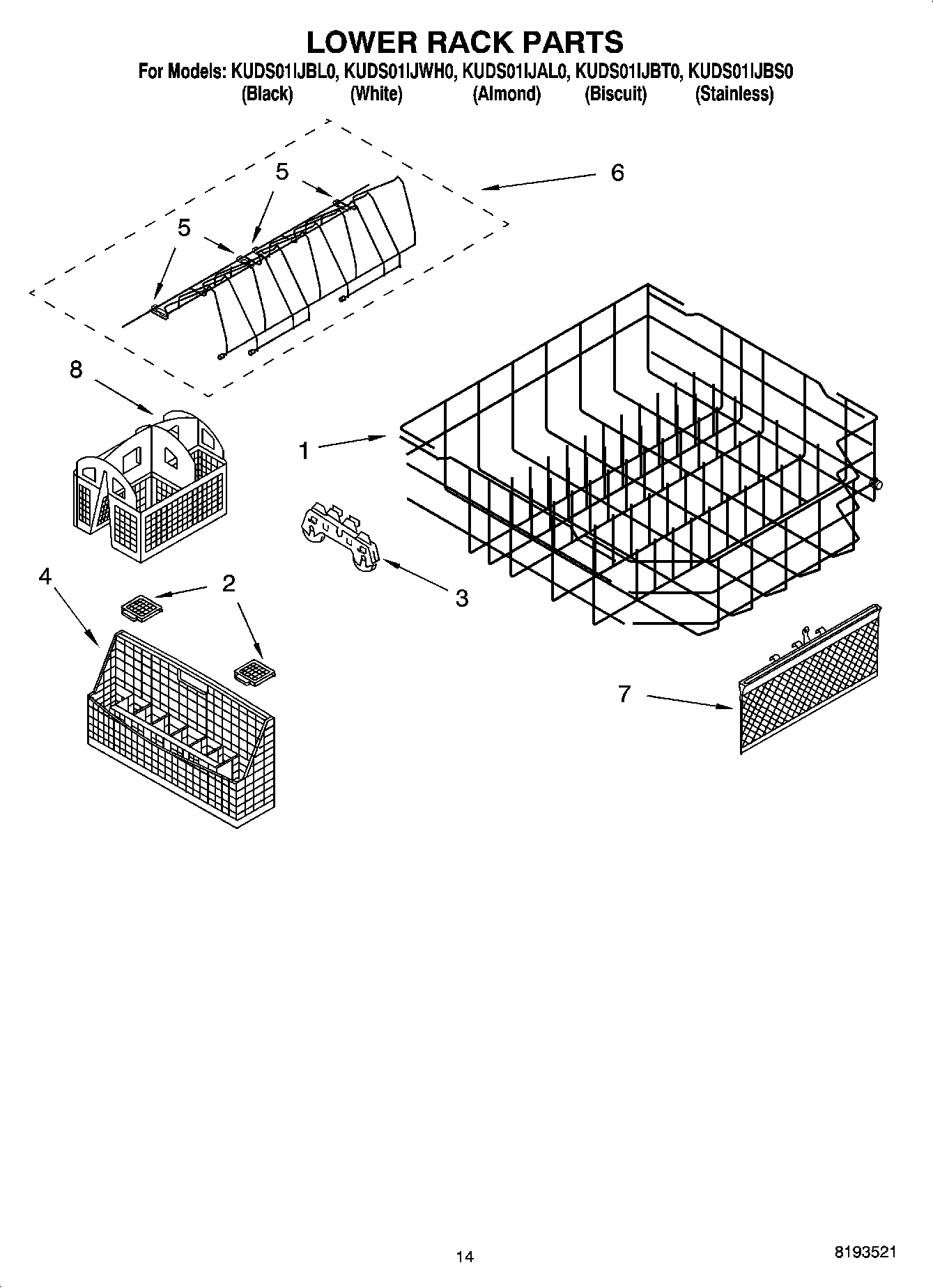 LOWER RACK PARTS
For Models: KUDS01IJBL0, KUDS01IJWH0, KUDS01IJAL0, KUDS01IJBT0, KUDS01IJBS0
(Black) (White) (Almond) (Biscuit) (Stainless)

5
6
5
8
1
3
4
2
7

14
8193521