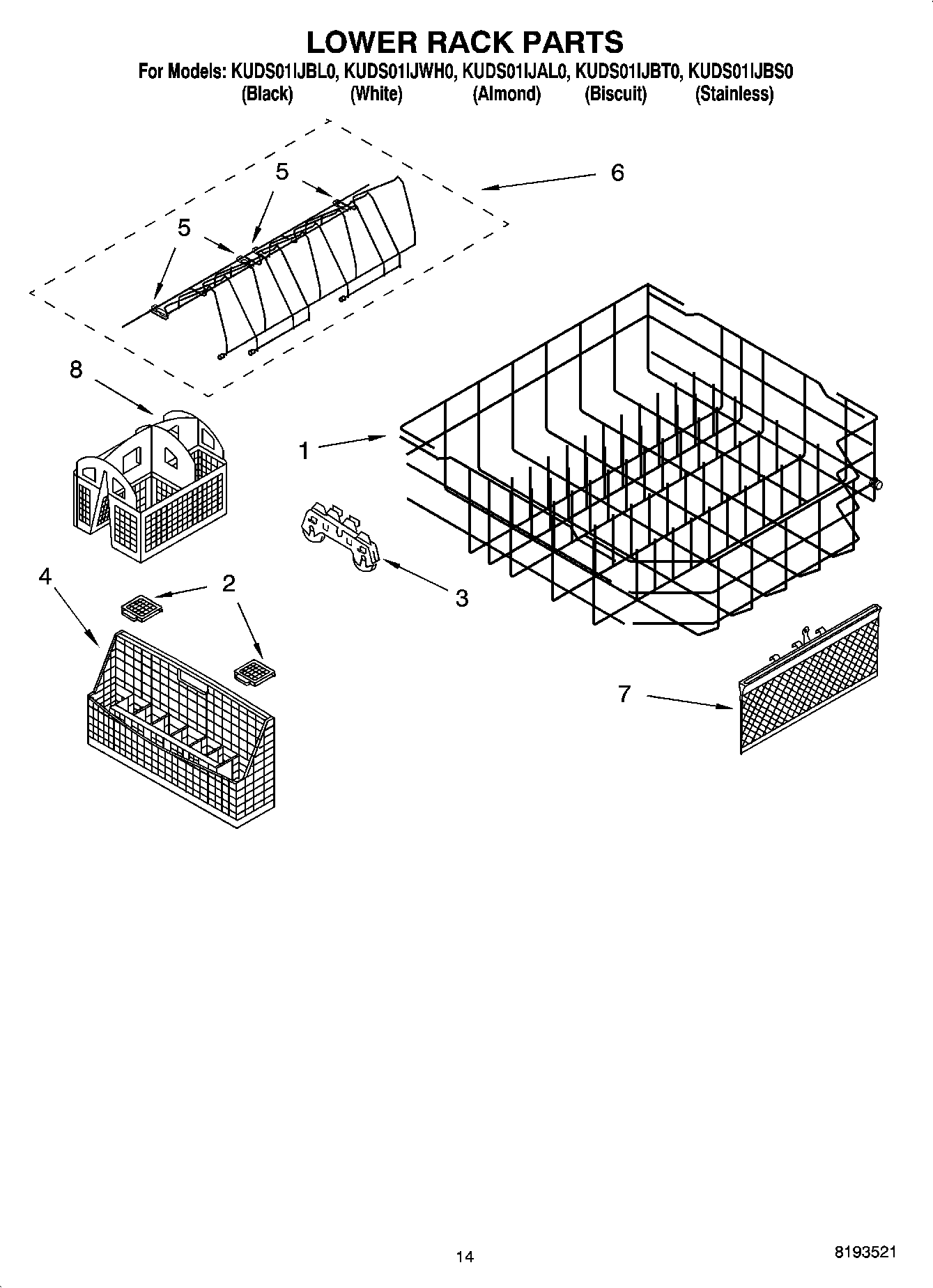 LOWER RACK PARTS

For Models: KUDS01IJBL0, KUDS01IJWH0, KUDS01IJAL0, KUDS01IJBT0, KUDS01IJBS0
(Black) (White) (Almond) (Biscuit) (Stainless)

5
6
5
8
1
3
4
2
7

14

8193521