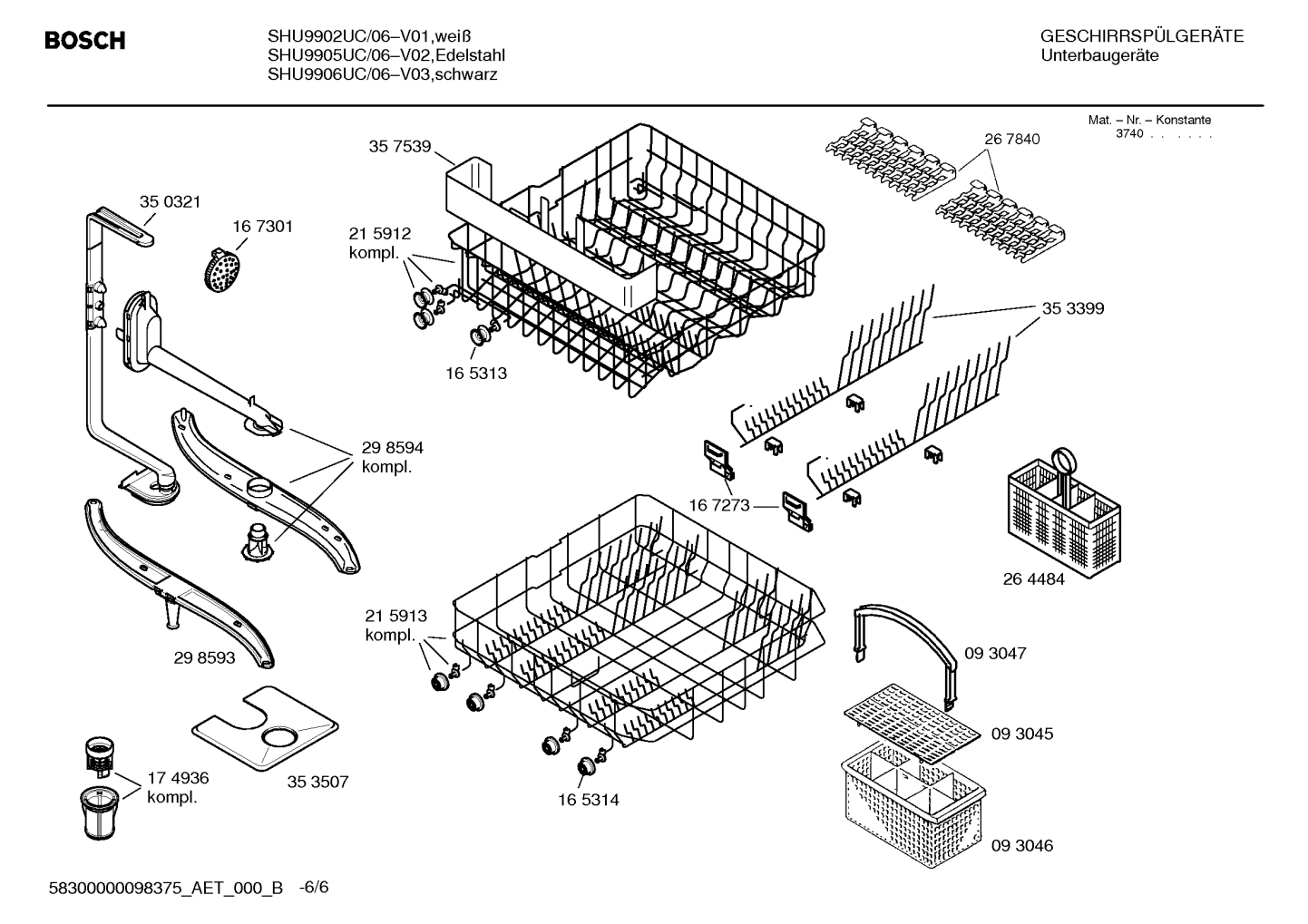 BOSCH

SHU9902UC/06–V01,weiß
SHU9905UC/06–V02,Edelstahl
SHU9906UC/06–V03,schwarz

GESCHIRRSPÜLGERÄTE
Unterbaugeräte

Mat. – Nr. – Konstante
3740 . . . . . .

35 7539

26 7840

35 0321

16 7301

21 5912
kompl.

16 5313

35 3399

29 8594
kompl.

16 7273

26 4484

29 8593

21 5913
kompl.

09 3047

09 3045

17 4936
kompl.

35 3507

16 5314

09 3046

58300000098375_AET_000_B -6/6