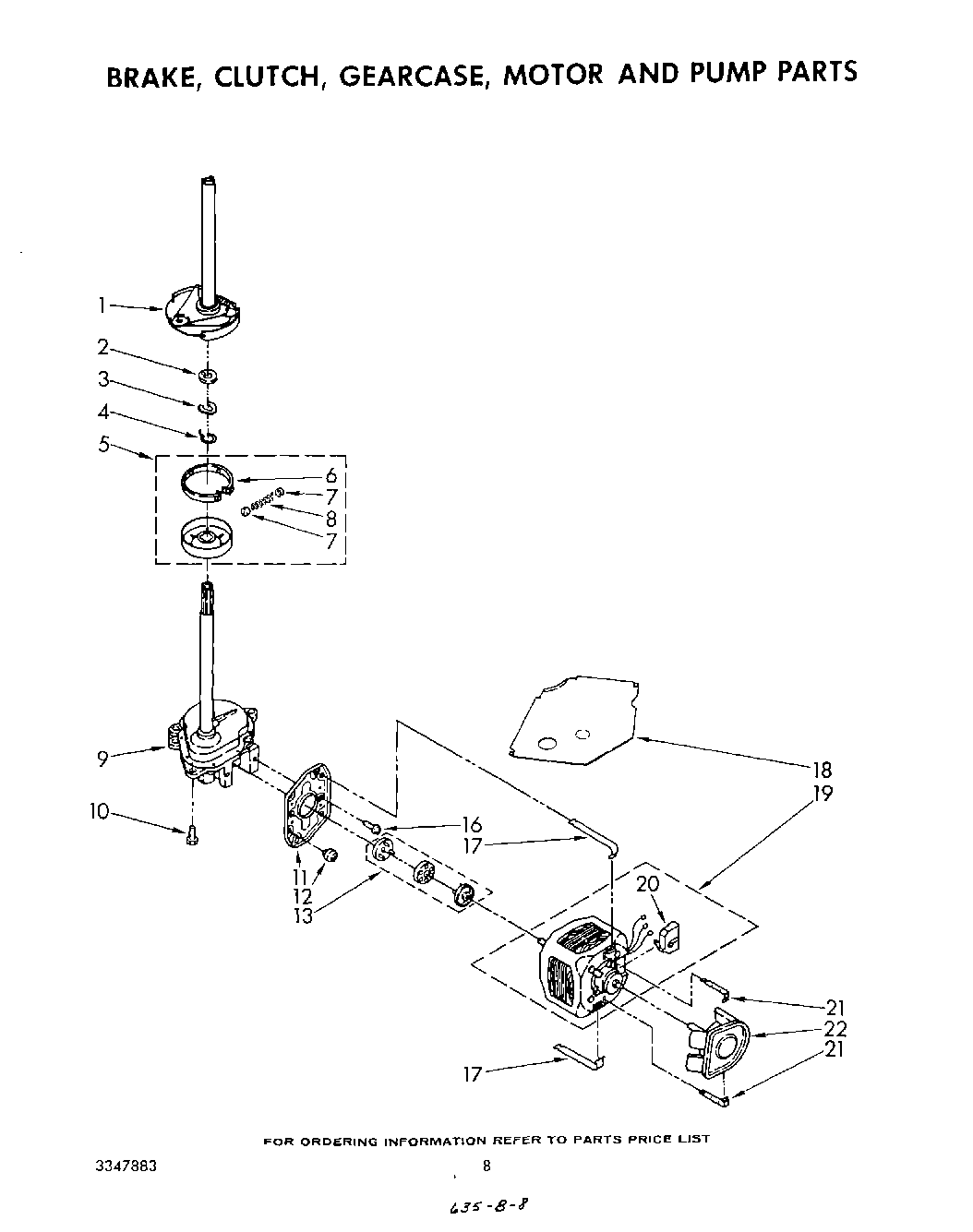 BRAKE, CLUTCH, GEARCASE, MOTOR AND PUMP PARTS

1
2
3
4
5
6
7
8
7
9
10
11
12
13
16
17
18
19
20
21
22
21
17

FOR ORDERING INFORMATION REFER TO PARTS PRICE LIST

3347883

8

635-8-8