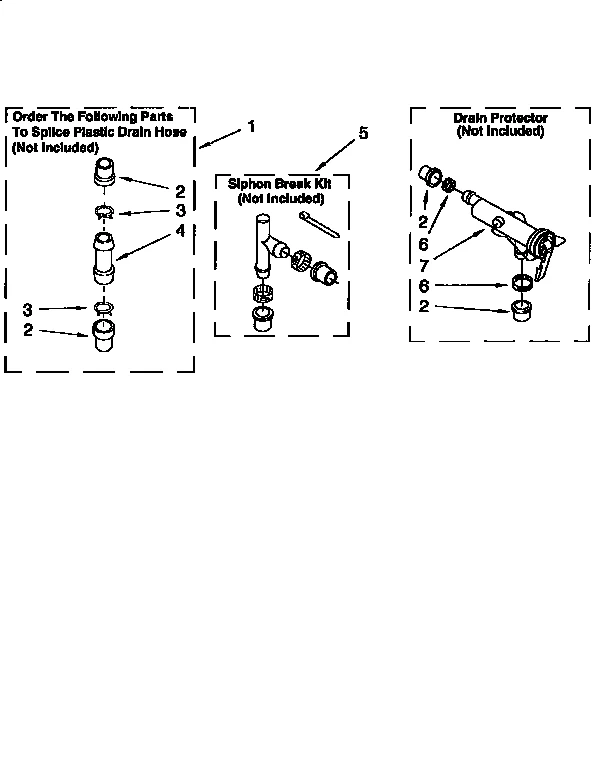 Order The Following Parts To Splice Plastic Drain Hose (Not Included)

1

2

3

4

3

2

5

Siphon Break Kit (Not Included)

Drain Protector (Not Included)

2

6

7

6

2