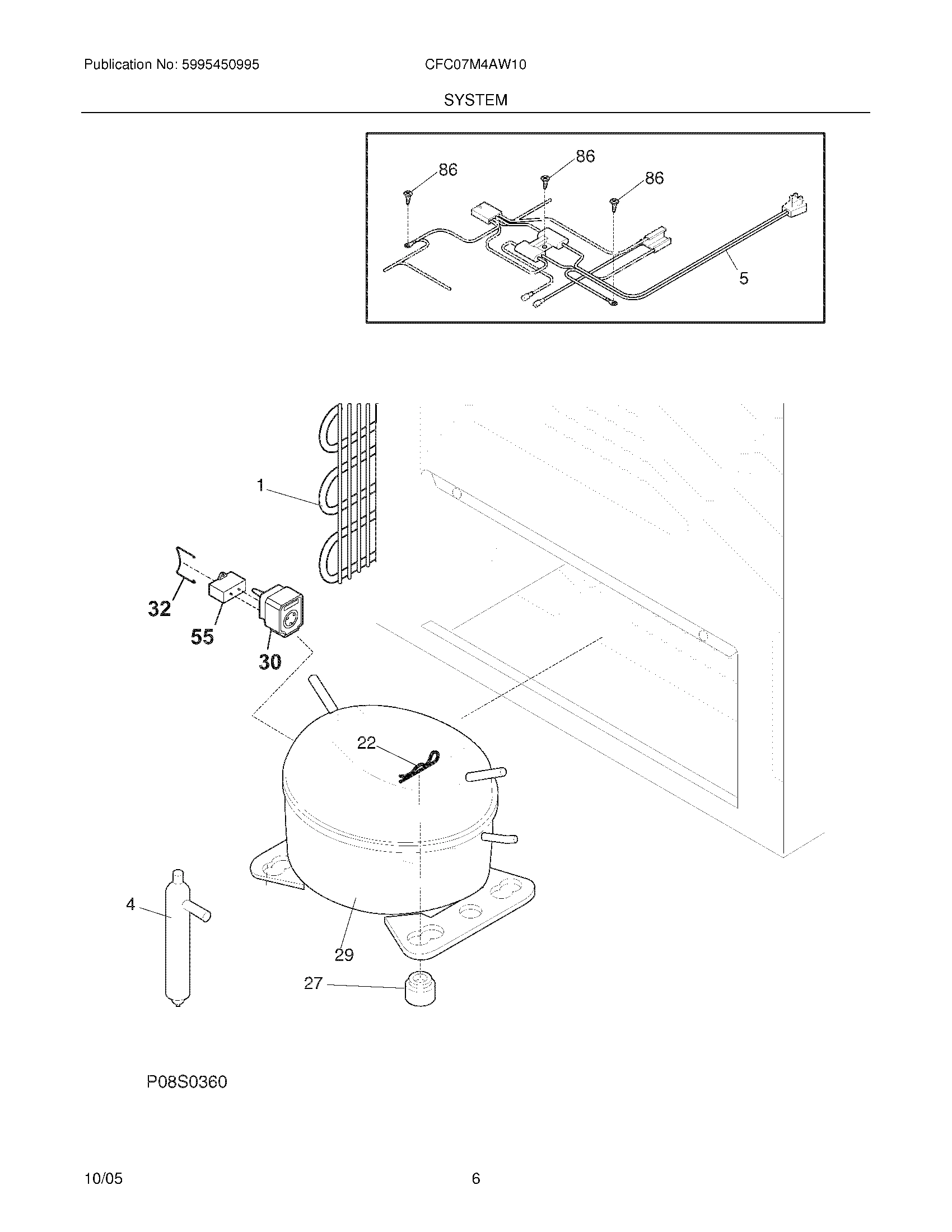 Publication No: 5995450995

CFC07M4AW10

SYSTEM

86

86

86

5

1

32

55

30

22

4

29

27

P08S0360

10/05

6