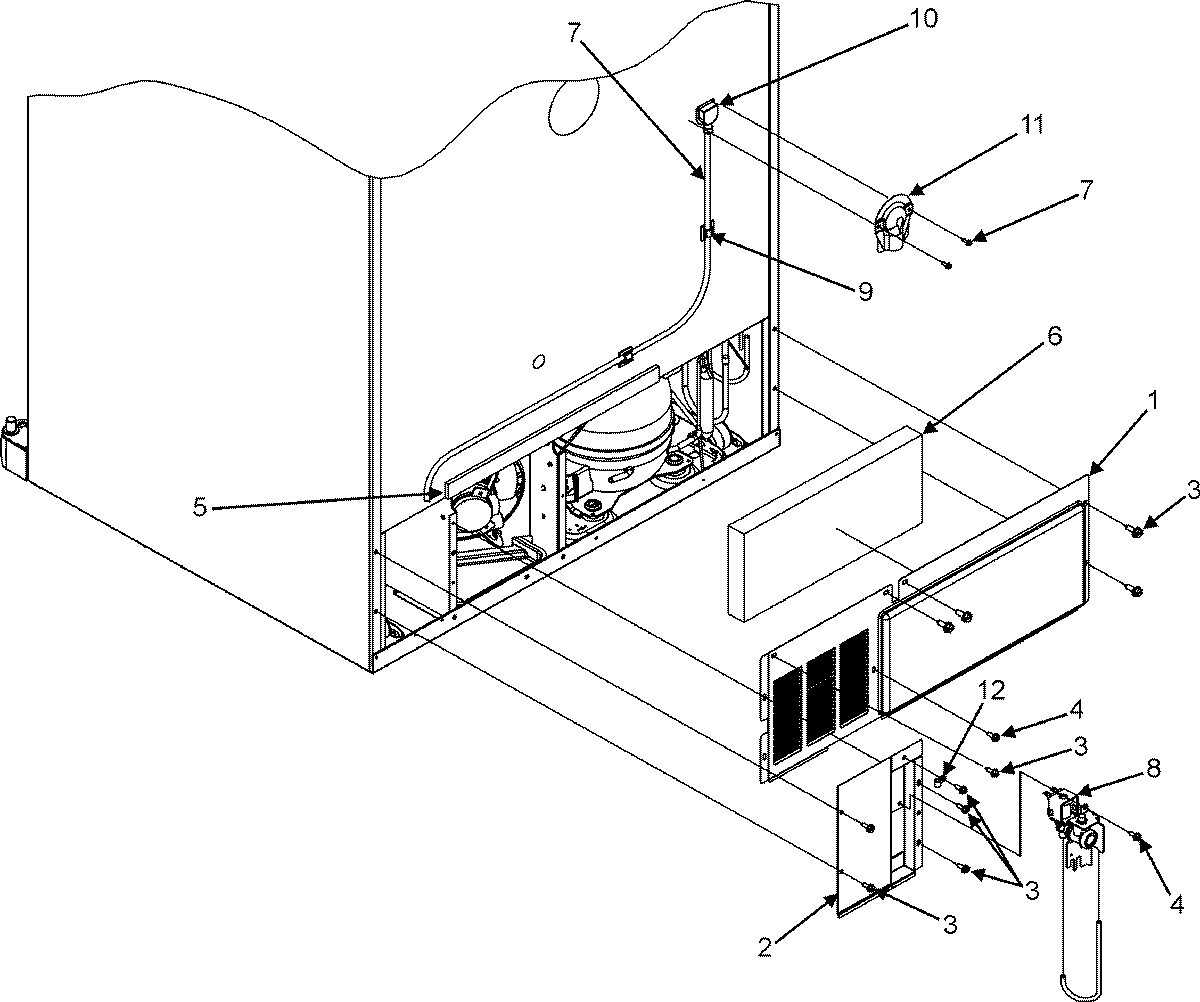 7
10
11
7
9
6
1
5
3
12
4
3
8
3
4
2
3