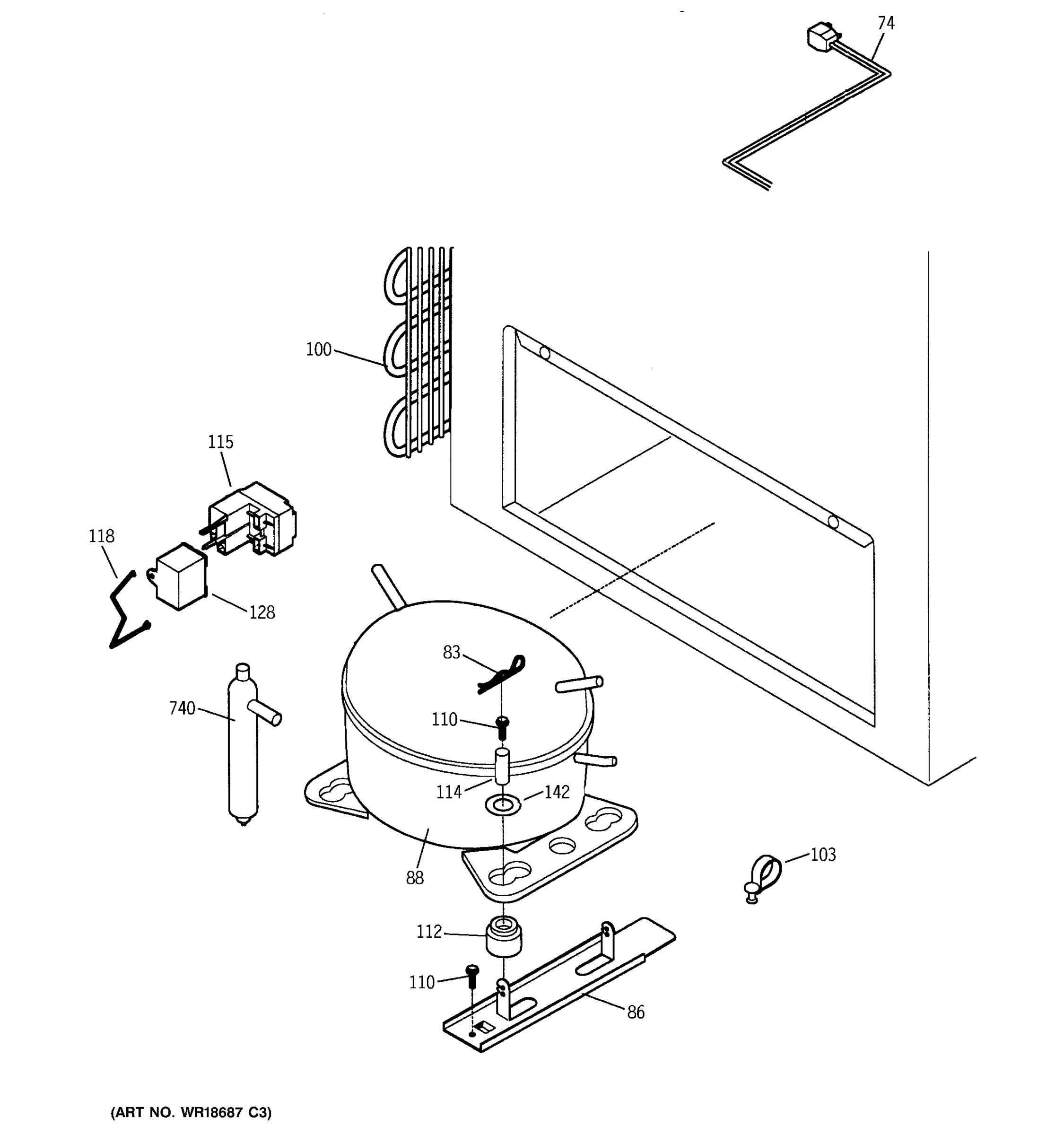 74

100

115

118

128

83

740

110

114

142

88

103

112

110

86

(ART NO. WR18687 C3)