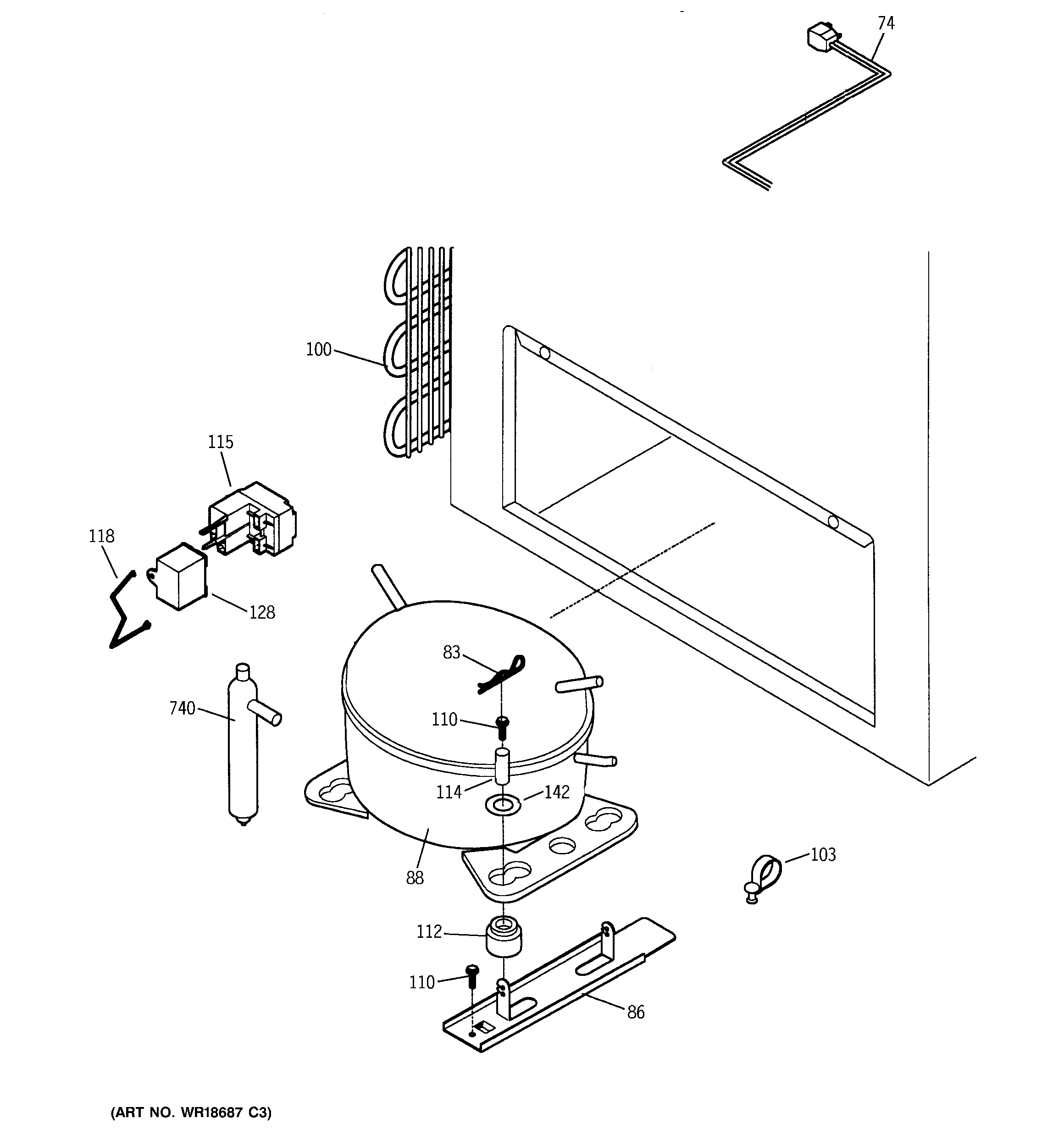 74

100

115

118

128

83

740

110

114

142

88

103

112

110

86

(ART NO. WR18687 C3)