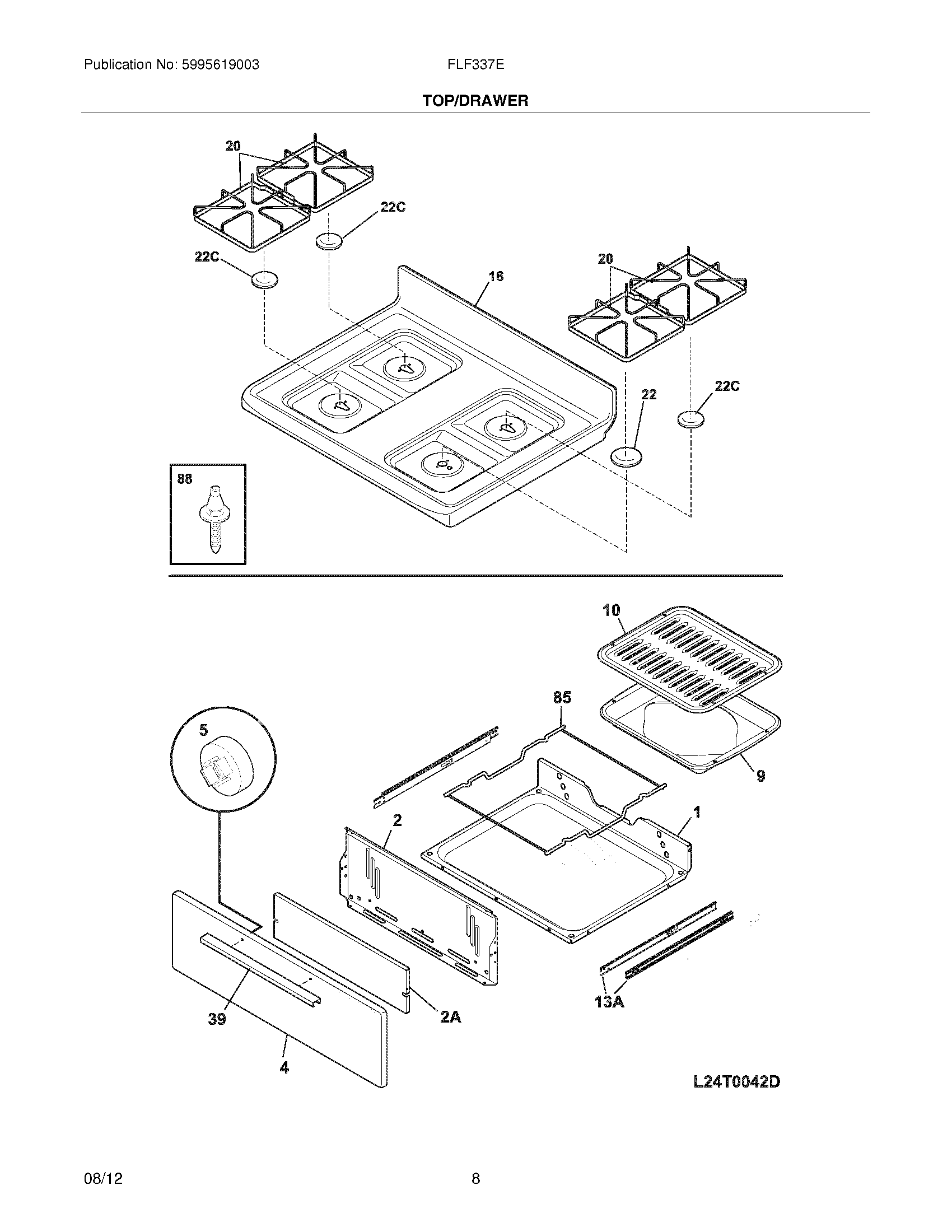 Publication No: 5995619003

FLF337E

TOP/DRAWER

20

22C

22C

16

20

22

22C

88

10

85

5

9

2

1

39

2A

13A

4

L24T0042D

08/12

8