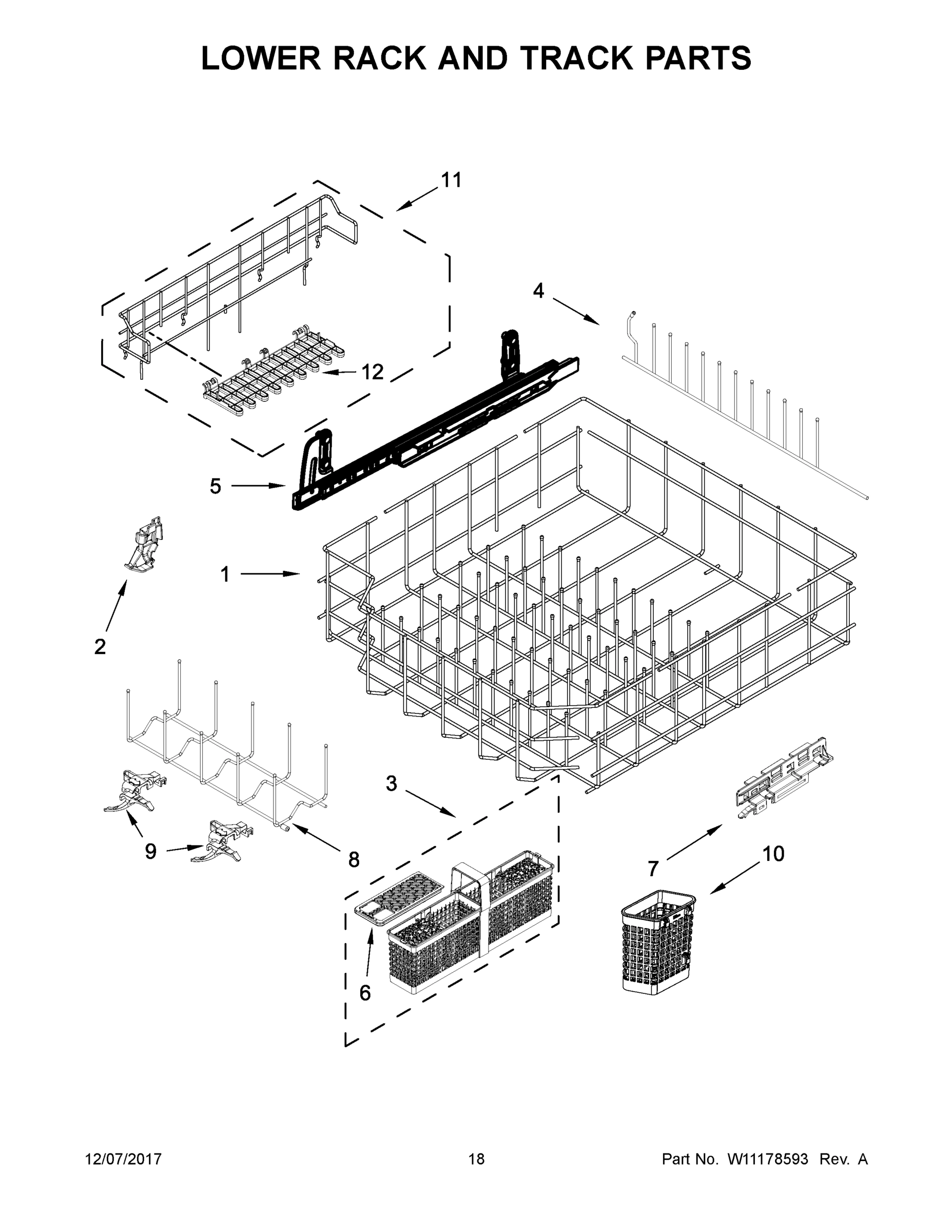 LOWER RACK AND TRACK PARTS

11

4

12

5

1

2

3

9

8

7

10

6

12/07/2017

18

Part No. W11178593 Rev. A