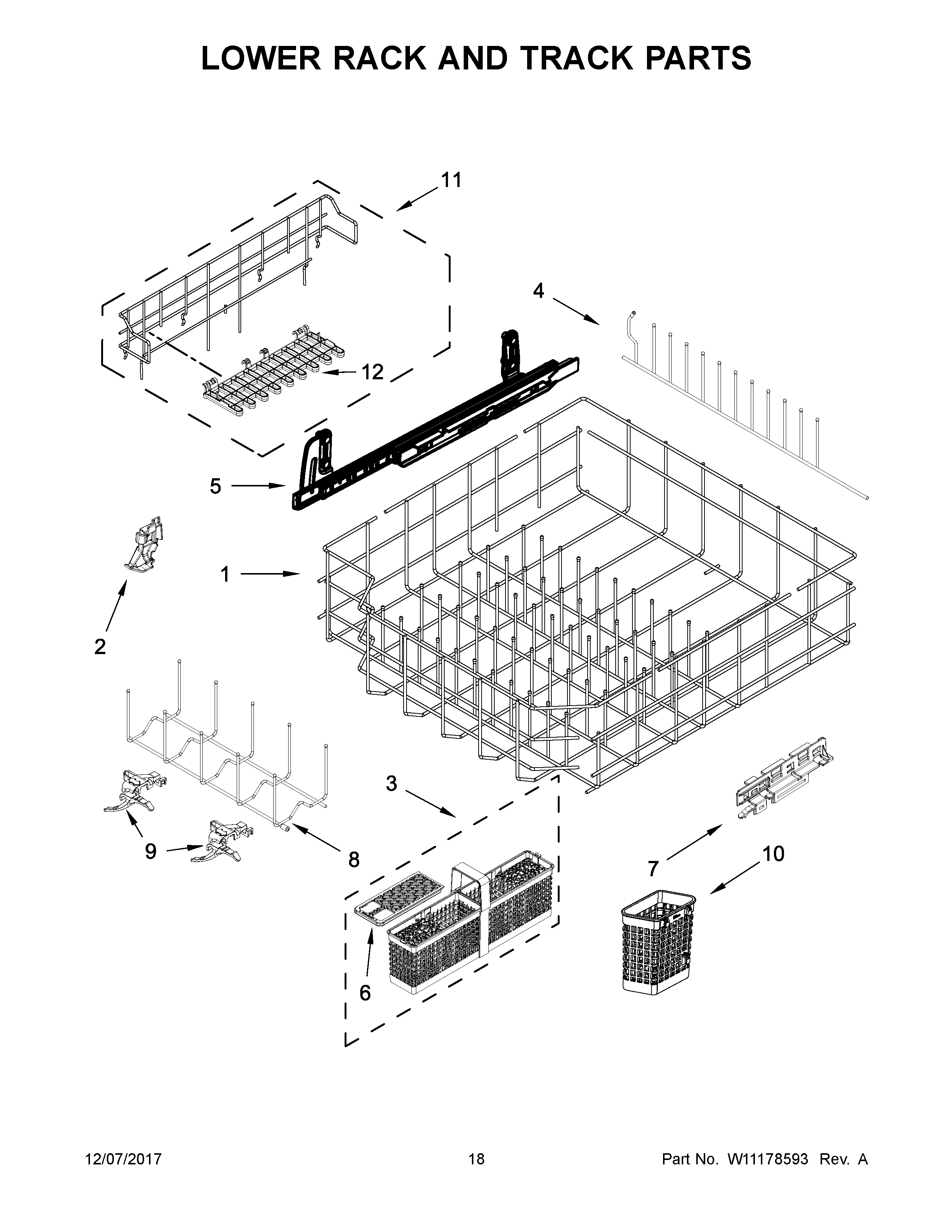 LOWER RACK AND TRACK PARTS

11

4

12

5

1

2

3

9

8

7

10

6

12/07/2017

18

Part No. W11178593 Rev. A