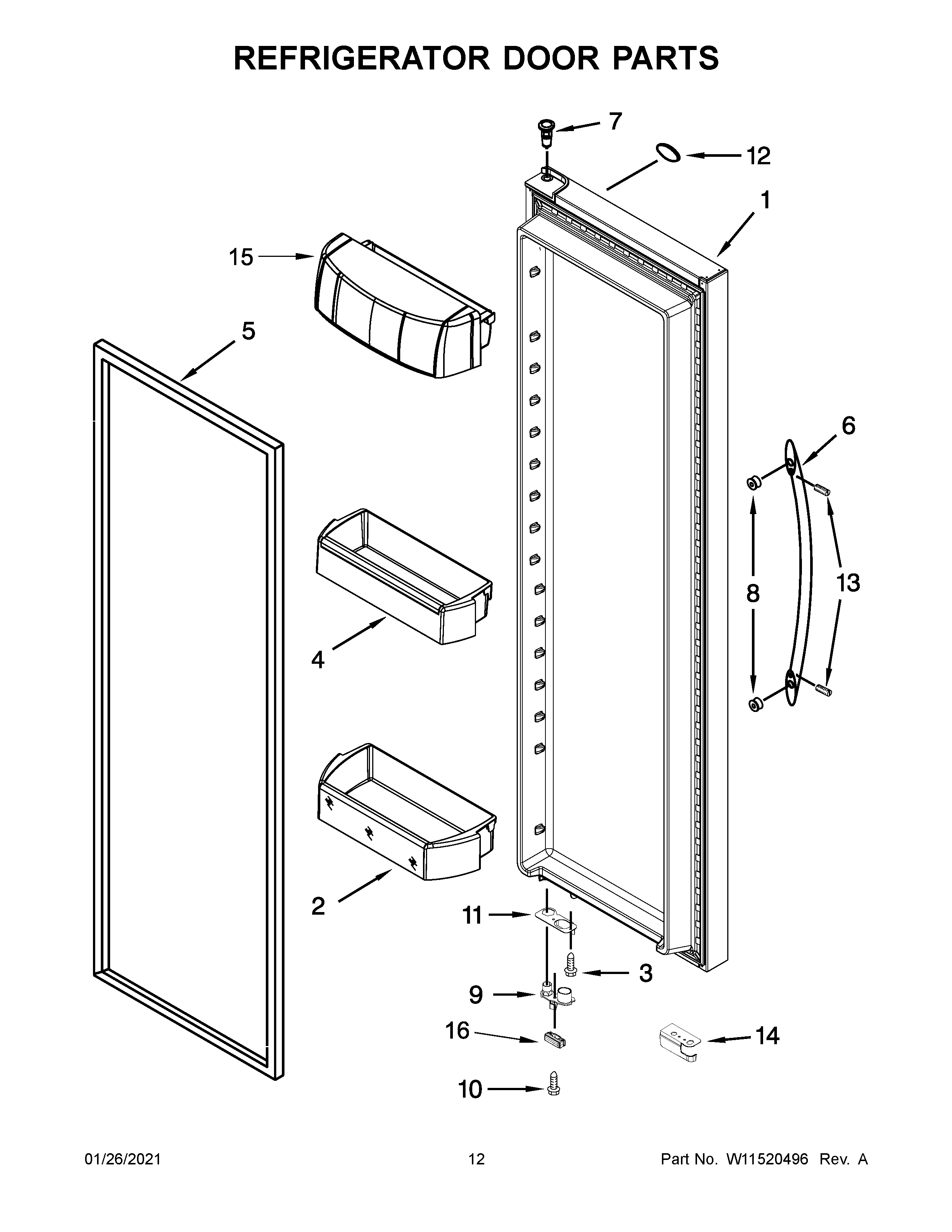 REFRIGERATOR DOOR PARTS

7
12
1
15
5
6
8
13
4
2
11
3
9
16
14
10

01/26/2021
12
Part No. W11520496 Rev. A