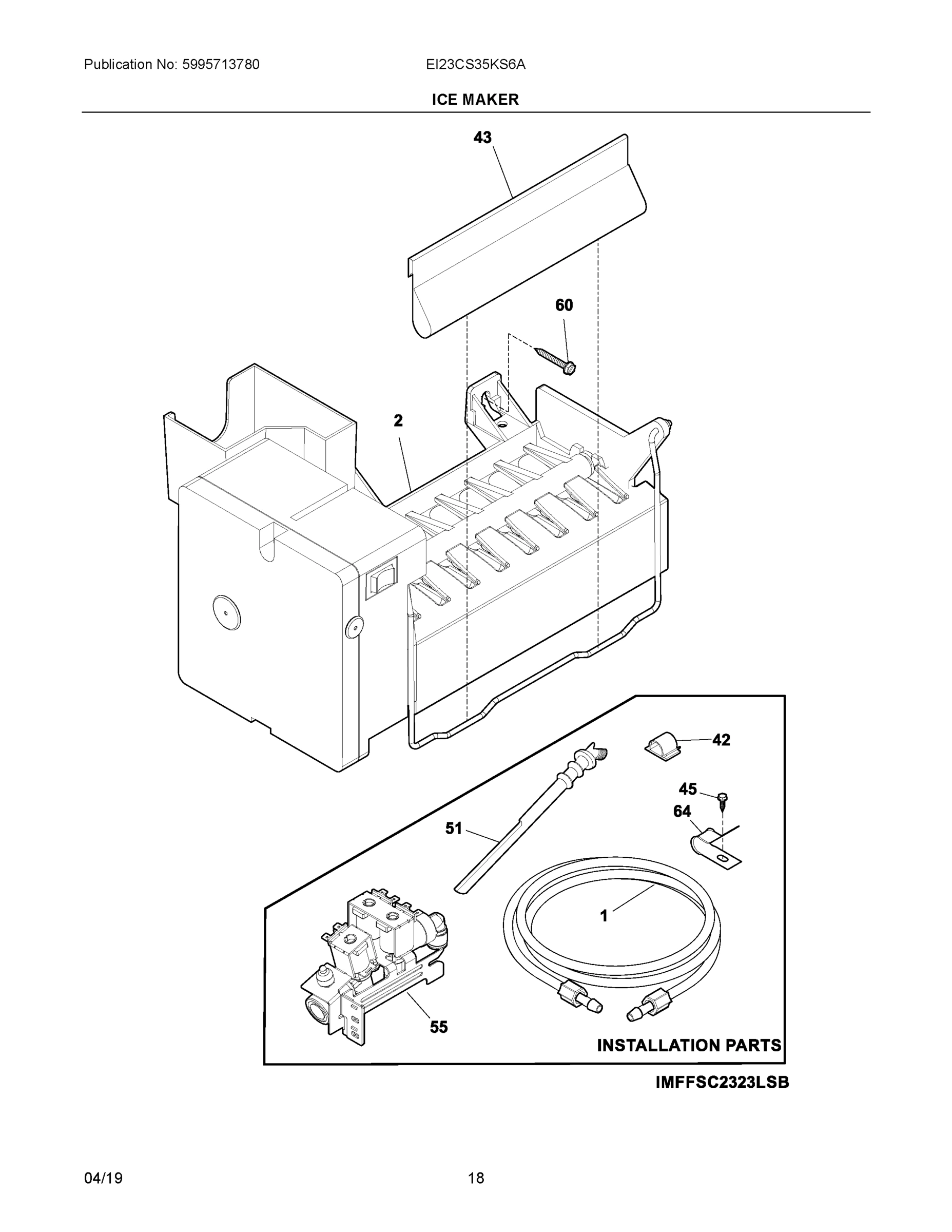 Publication No: 5995713780

EI23CS35KS6A

ICE MAKER

43

60

2

42

45

64

51

1

55

INSTALLATION PARTS

IMFFSC2323LSB

04/19

18